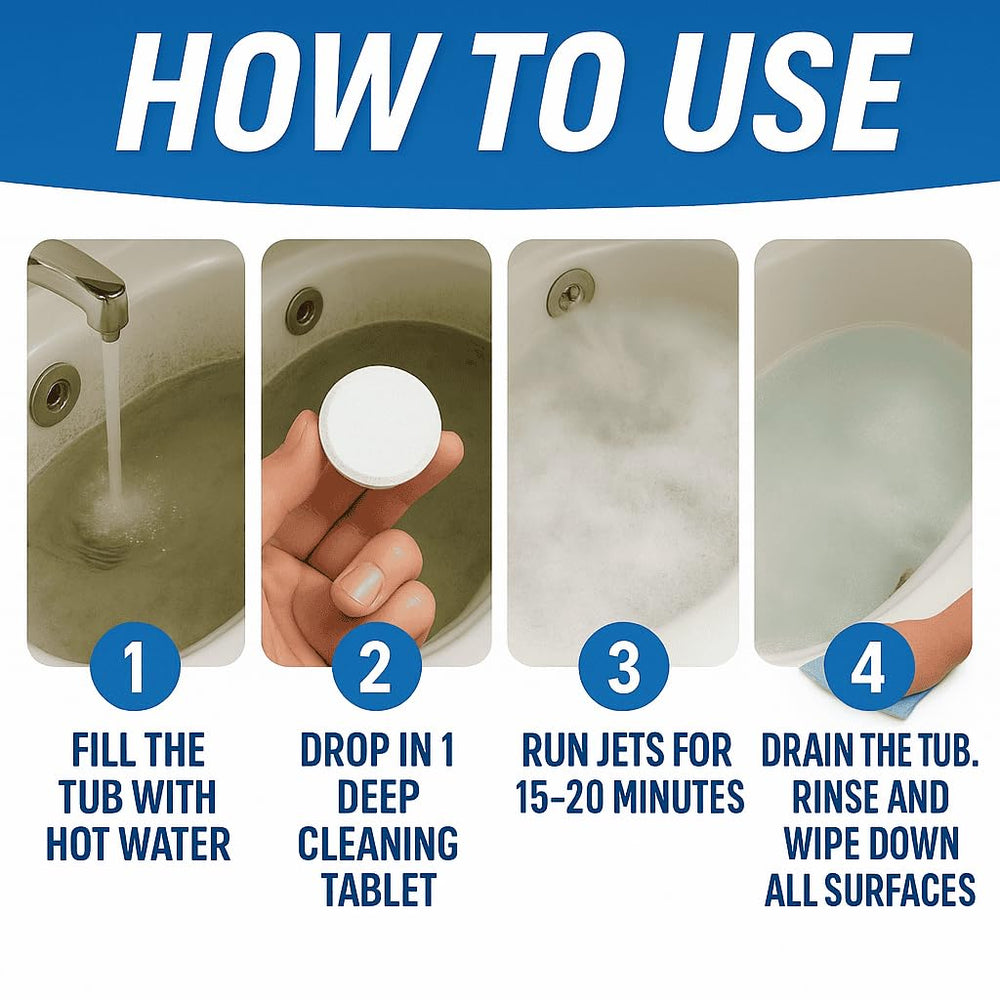 HOW TO USE

1
FILL THE TUB WITH HOT WATER

2
DROP IN 1 DEEP CLEANING TABLET

3
RUN JETS FOR 15-20 MINUTES

4
DRAIN THE TUB. RINSE AND WIPE DOWN ALL SURFACES