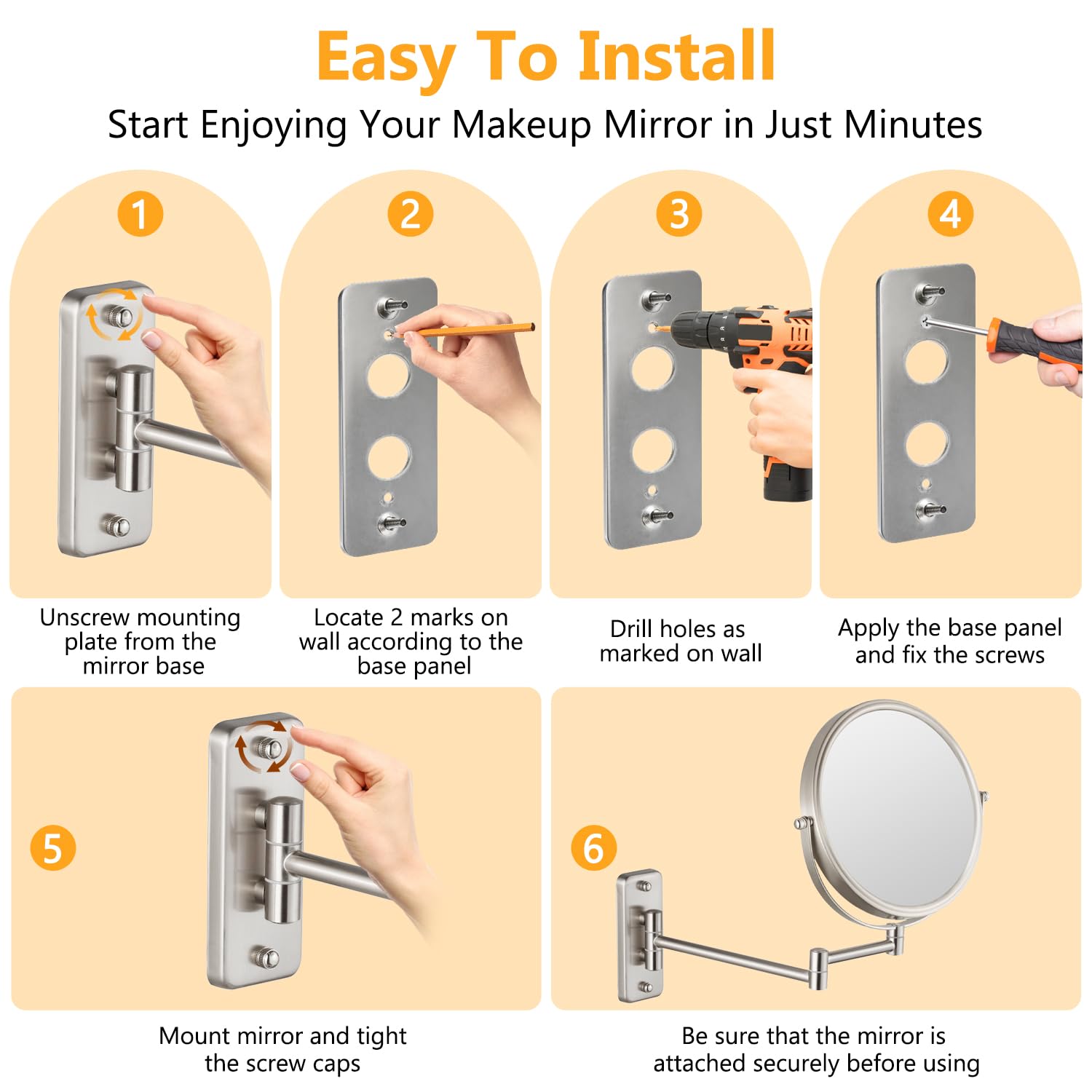 Easy To Install
Start Enjoying Your Makeup Mirror in Just Minutes

1
Unscrew mounting plate from the mirror base

2
Locate 2 marks on wall according to the base panel

3
Drill holes as marked on wall

4
Apply the base panel and fix the screws

5
Mount mirror and tight the screw caps

6
Be sure that the mirror is attached securely before using