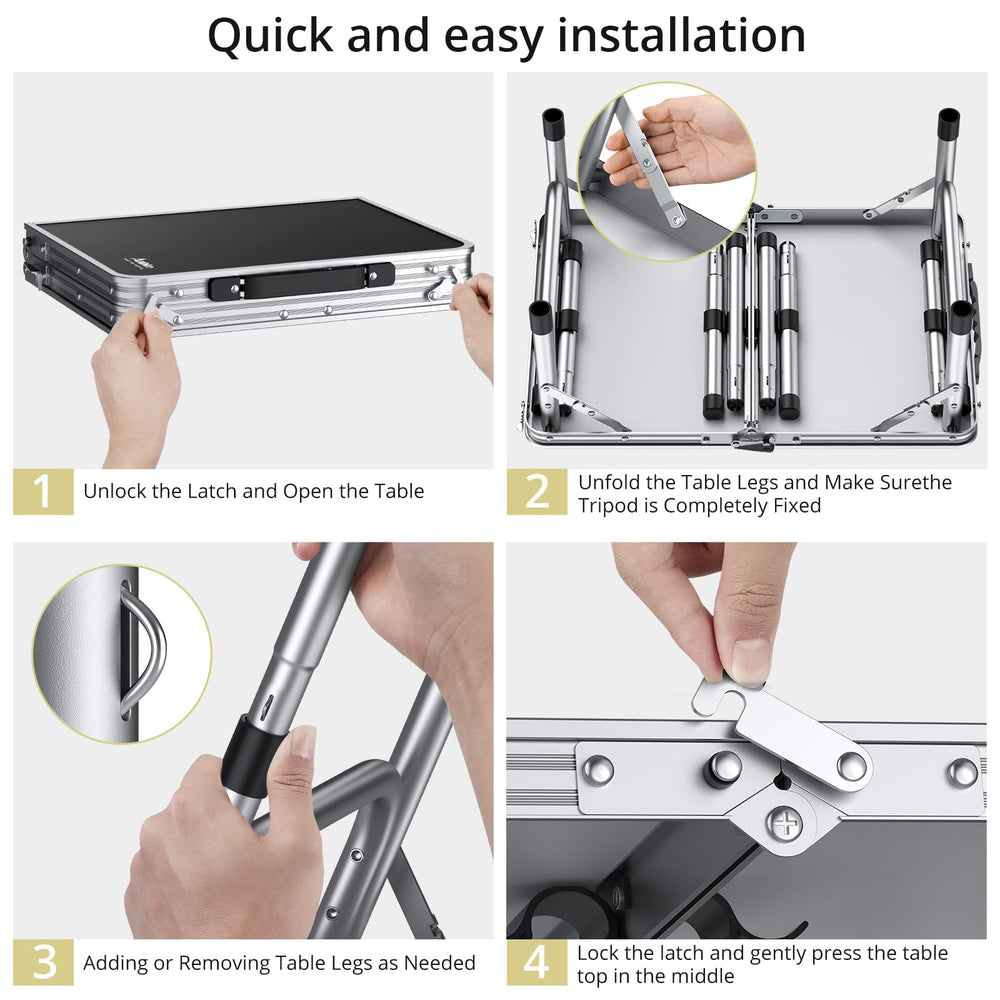 Quick and easy installation

1 Unlock the Latch and Open the Table

2 Unfold the Table Legs and Make Surethe Tripod is Completely Fixed

3 Adding or Removing Table Legs as Needed

4 Lock the latch and gently press the table top in the middle