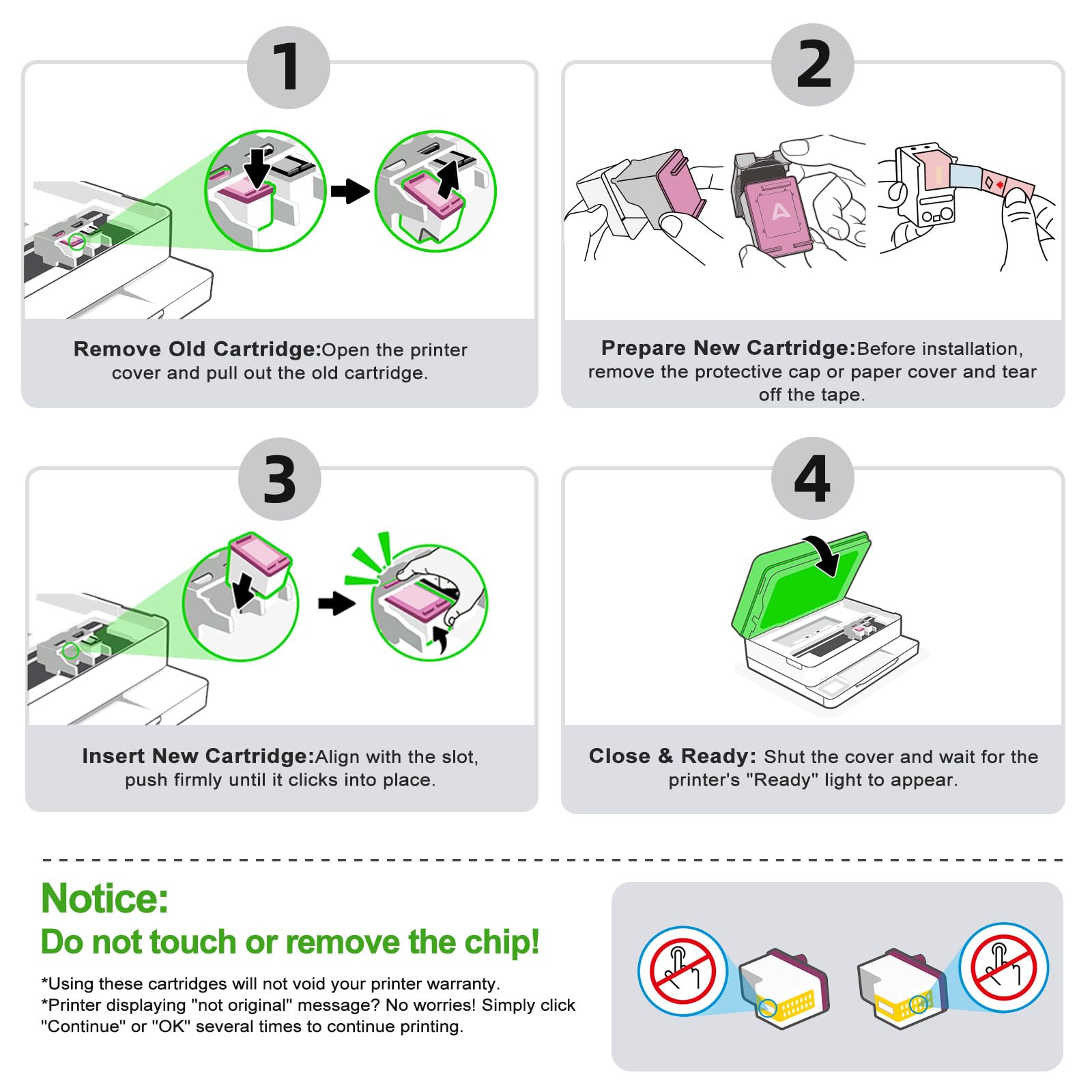 1

Remove Old Cartridge:Open the printer cover and pull out the old cartridge.

2

Prepare New Cartridge:Before installation, remove the protective cap or paper cover and tear off the tape.

3

Insert New Cartridge:Align with the slot, push firmly until it clicks into place.

4

Close & Ready: Shut the cover and wait for the printer's "Ready" light to appear.

Notice:
Do not touch or remove the chip!

*Using these cartridges will not void your printer warranty.
*Printer displaying "not original" message? No worries! Simply click "Continue" or "OK" several times to continue printing.