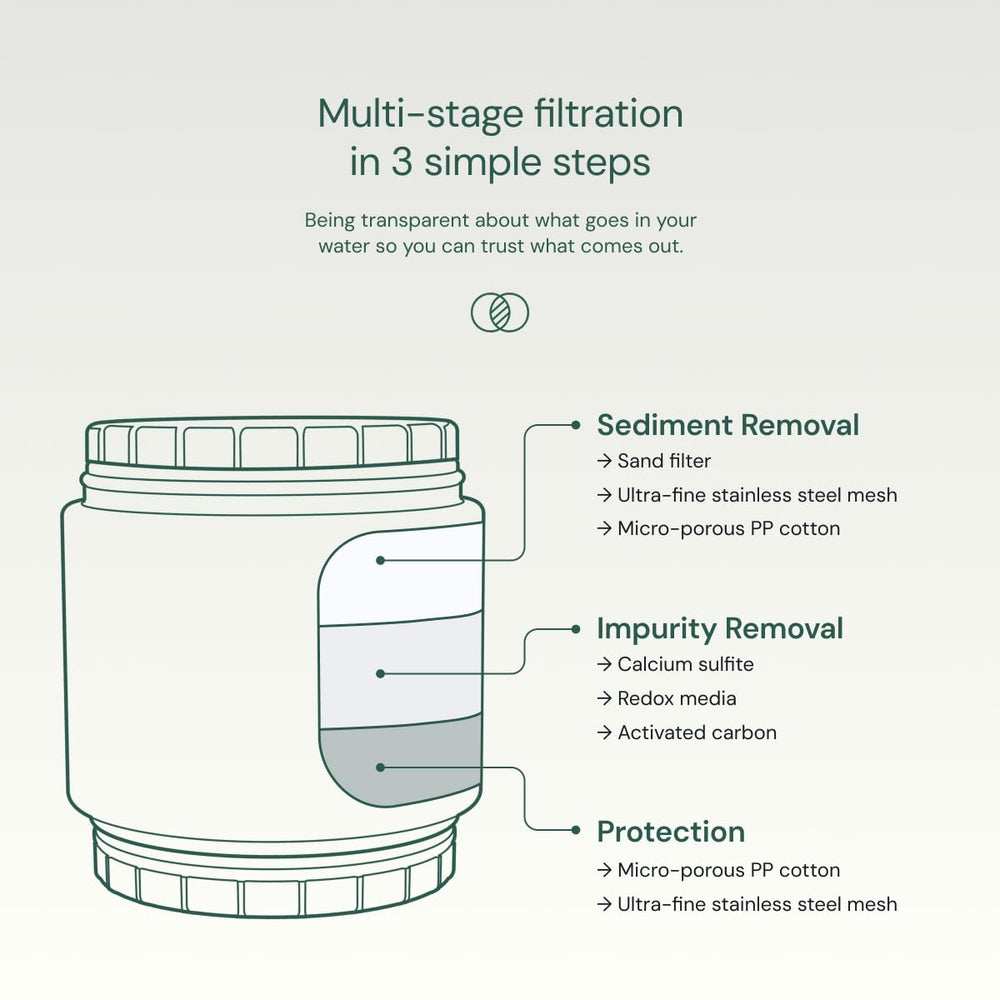 Multi-stage filtration in 3 simple steps

Being transparent about what goes in your water so you can trust what comes out.

Sediment Removal
→ Sand filter
→ Ultra-fine stainless steel mesh
→ Micro-porous PP cotton

Impurity Removal
→ Calcium sulfite
→ Redox media
→ Activated carbon

Protection
→ Micro-porous PP cotton
→ Ultra-fine stainless steel mesh