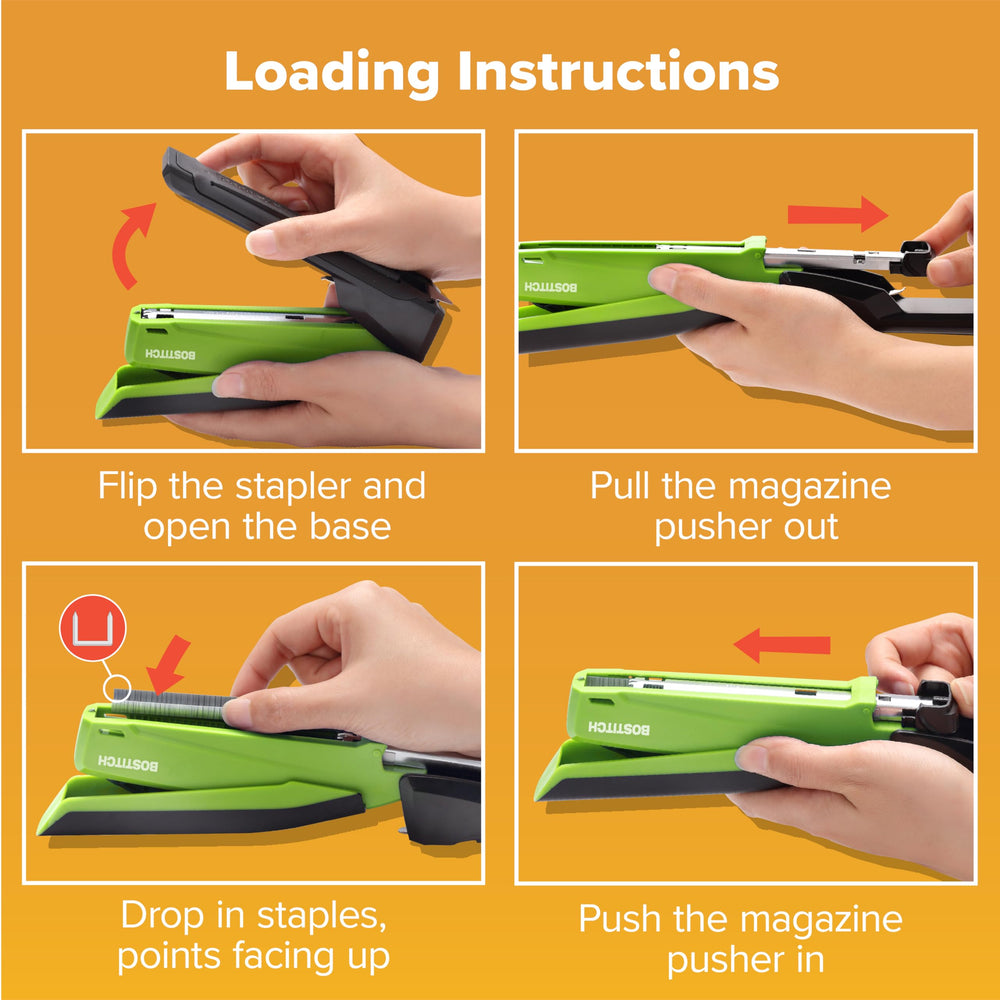 Loading Instructions

BOSTITCH

Flip the stapler and open the base

BOSTITCH

Pull the magazine pusher out

BOSTITCH

Drop in staples, points facing up

BOSTITCH

Push the magazine pusher in