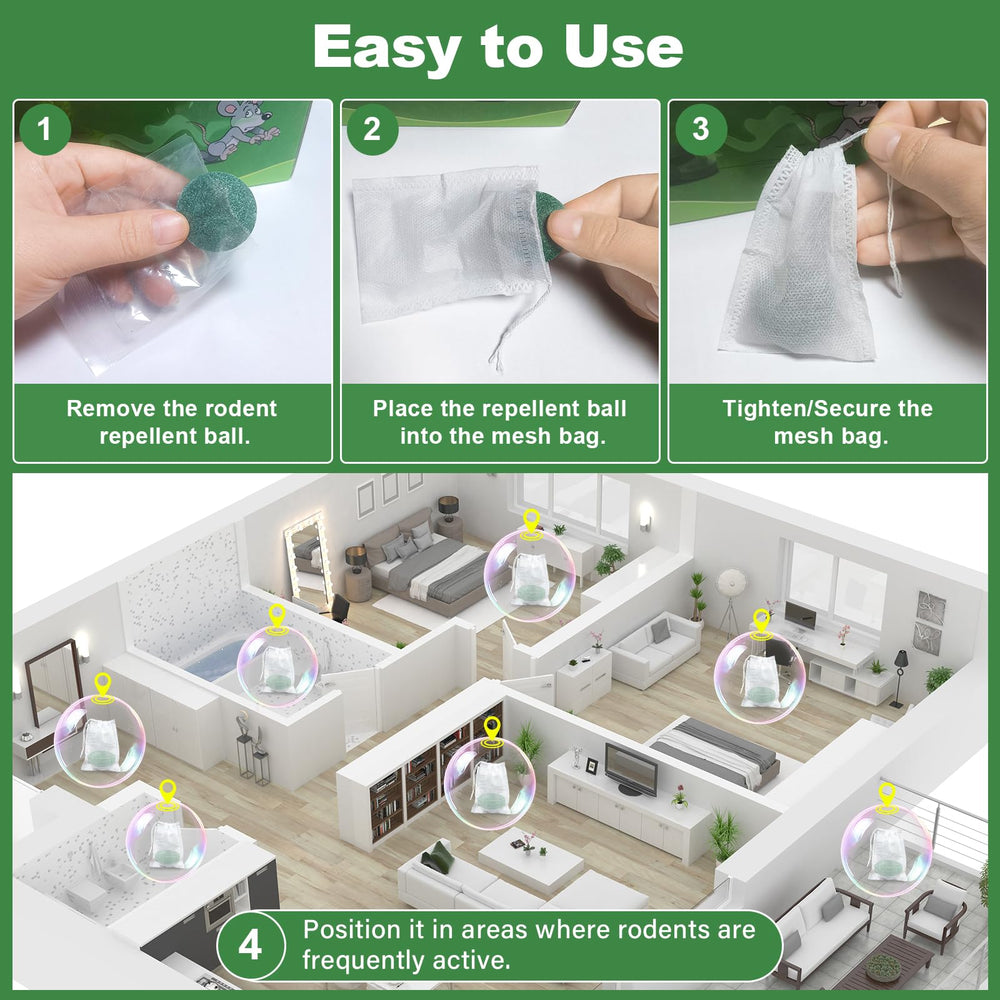 Easy to Use

1

Remove the rodent repellent ball.

2

Place the repellent ball into the mesh bag.

3

Tighten/Secure the mesh bag.

4

Position it in areas where rodents are frequently active.