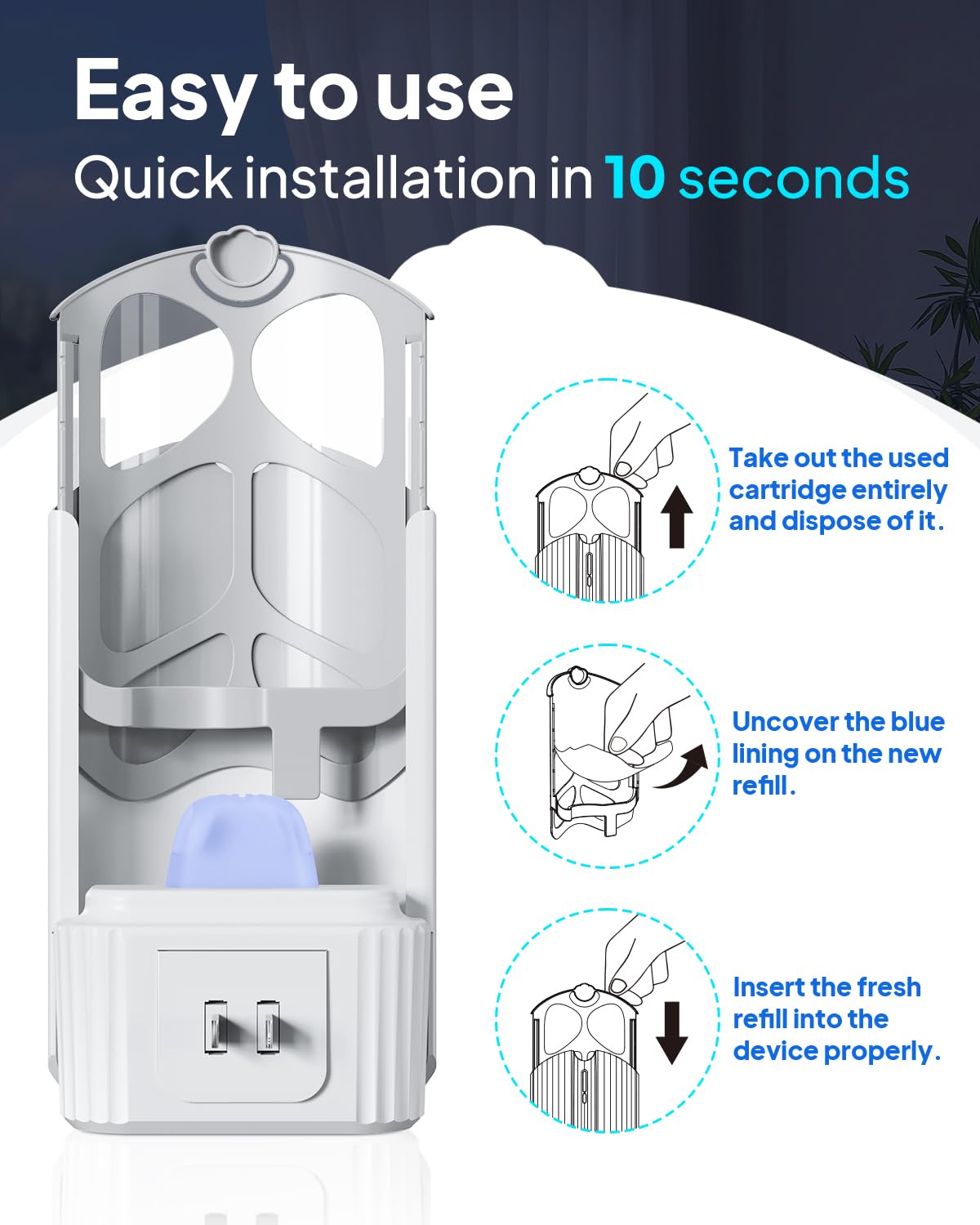 Easy to use

Quick installation in 10 seconds

Take out the used cartridge entirely and dispose of it.

Uncover the blue lining on the new refill.

Insert the fresh refill into the device properly.