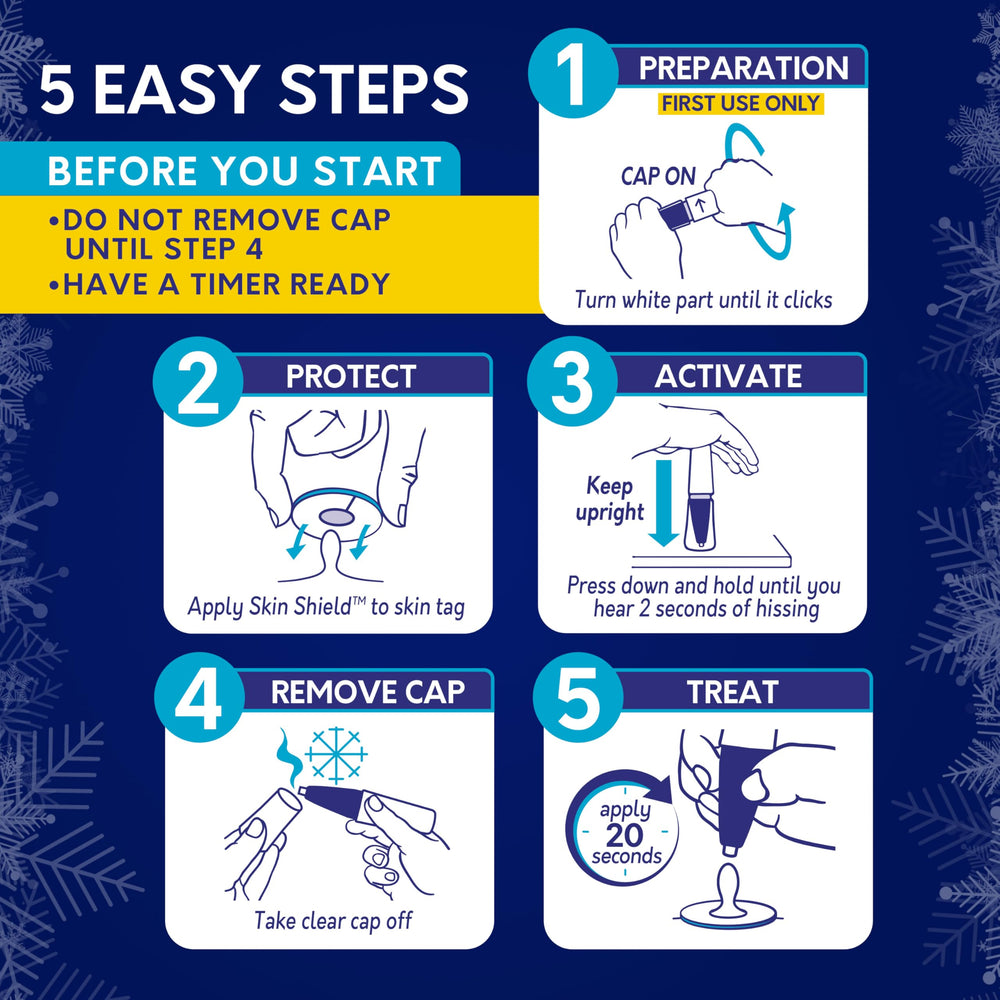 5 EASY STEPS

BEFORE YOU START

•DO NOT REMOVE CAP UNTIL STEP 4
•HAVE A TIMER READY

1 PREPARATION
FIRST USE ONLY
CAP ON
Turn white part until it clicks

2 PROTECT
Apply Skin Shield™ to skin tag

3 ACTIVATE
Keep upright
Press down and hold until you hear 2 seconds of hissing

4 REMOVE CAP
Take clear cap off

5 TREAT
apply 20 seconds