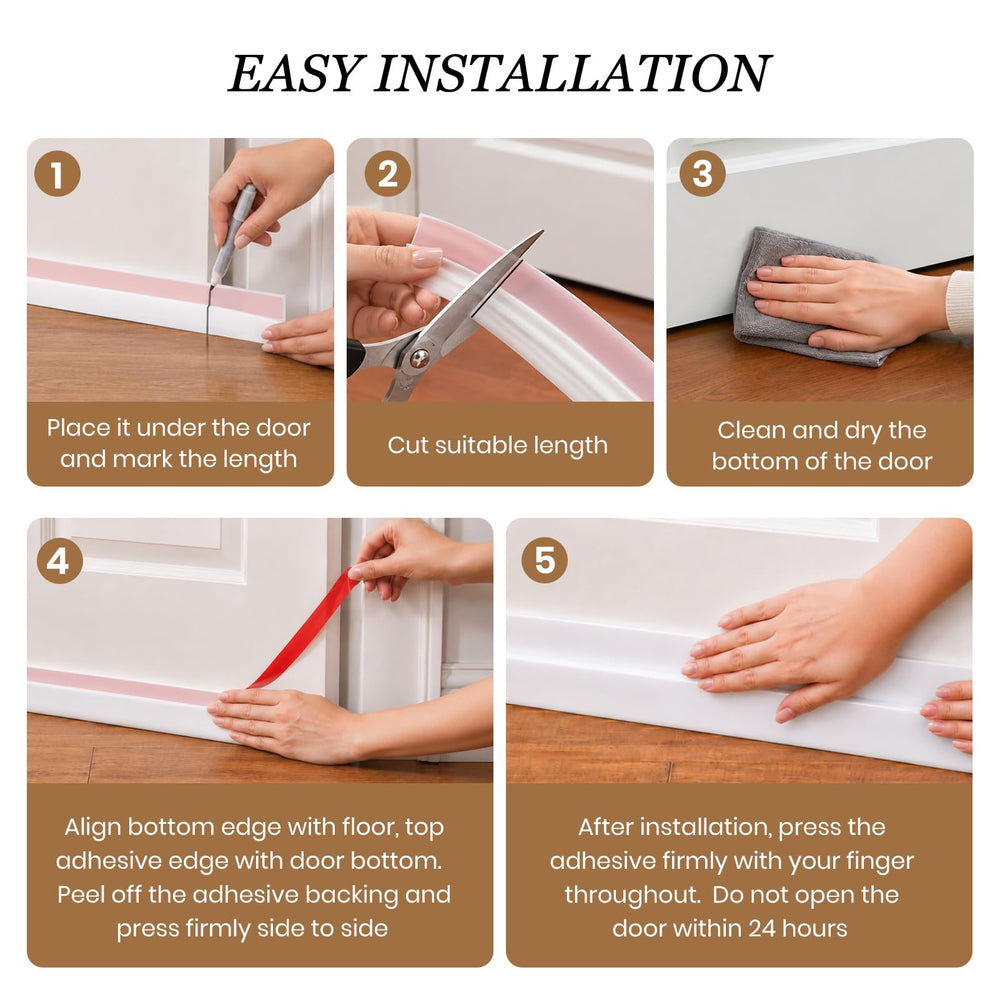 EASY INSTALLATION

1

Place it under the door and mark the length

2

Cut suitable length

3

Clean and dry the bottom of the door

4

Align bottom edge with floor, top adhesive edge with door bottom. Peel off the adhesive backing and press firmly side to side

5

After installation, press the adhesive firmly with your finger throughout. Do not open the door within 24 hours