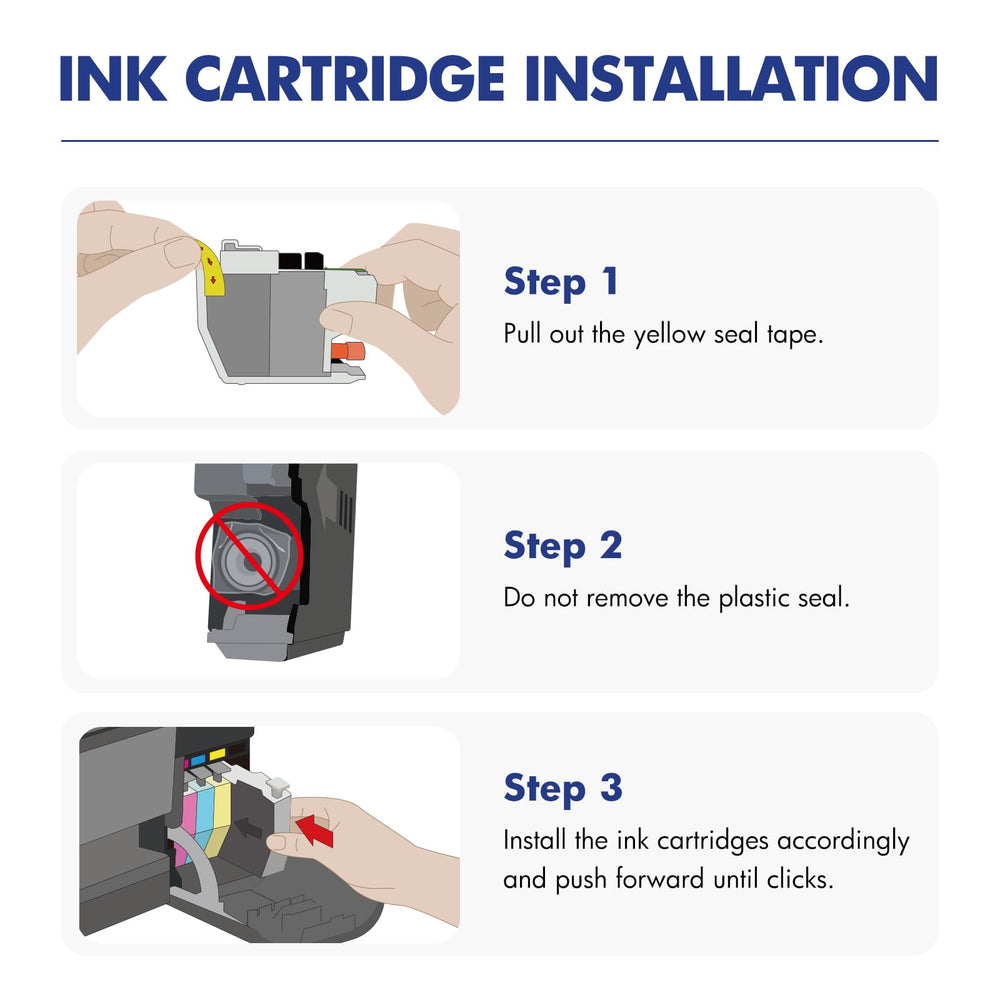 INK CARTRIDGE INSTALLATION

Step 1

Pull out the yellow seal tape.

Step 2

Do not remove the plastic seal.

Step 3

Install the ink cartridges accordingly and push forward until clicks.