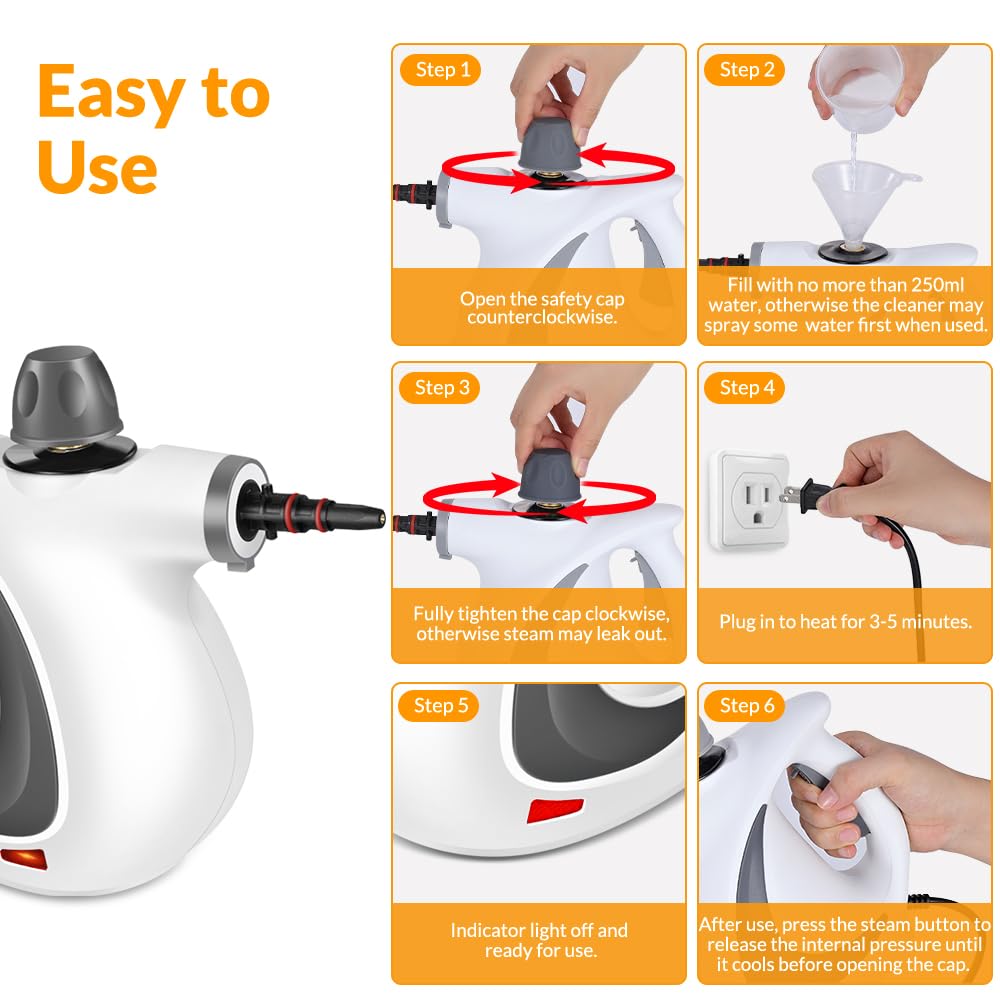 Easy to Use

Step 1
Open the safety cap counterclockwise.

Step 2
Fill with no more than 250ml water, otherwise the cleaner may spray some water first when used.

Step 3
Fully tighten the cap clockwise, otherwise steam may leak out.

Step 4
Plug in to heat for 3-5 minutes.

Step 5
Indicator light off and ready for use.

Step 6
After use, press the steam button to release the internal pressure until it cools before opening the cap.