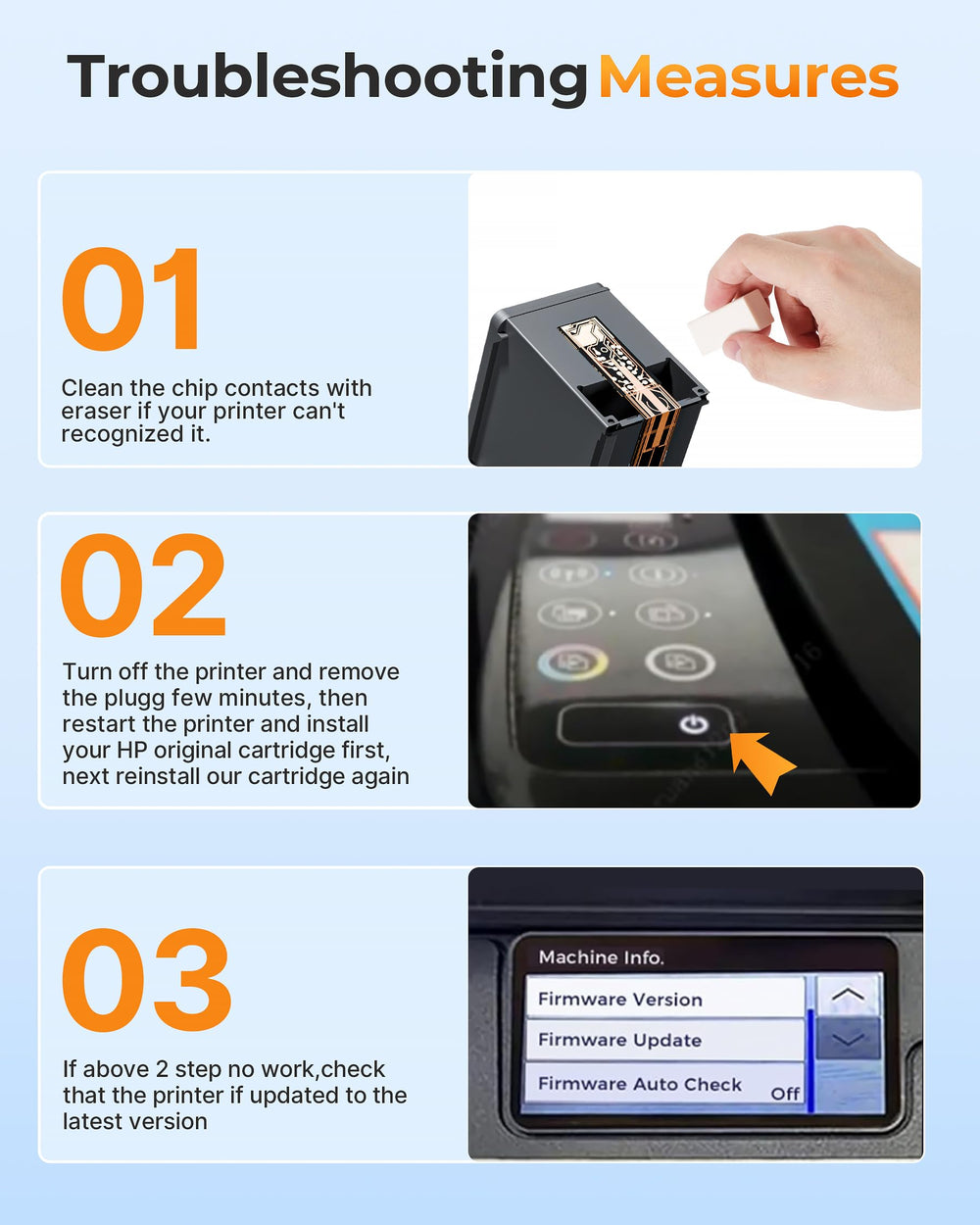 Troubleshooting Measures

01

Clean the chip contacts with eraser if your printer can't recognized it.

02

Turn off the printer and remove the plugg few minutes, then restart the printer and install your HP original cartridge first, next reinstall our cartridge again

03

If above 2 step no work,check that the printer if updated to the latest version

Machine Info.

Firmware Version

Firmware Update

Firmware Auto Check Off