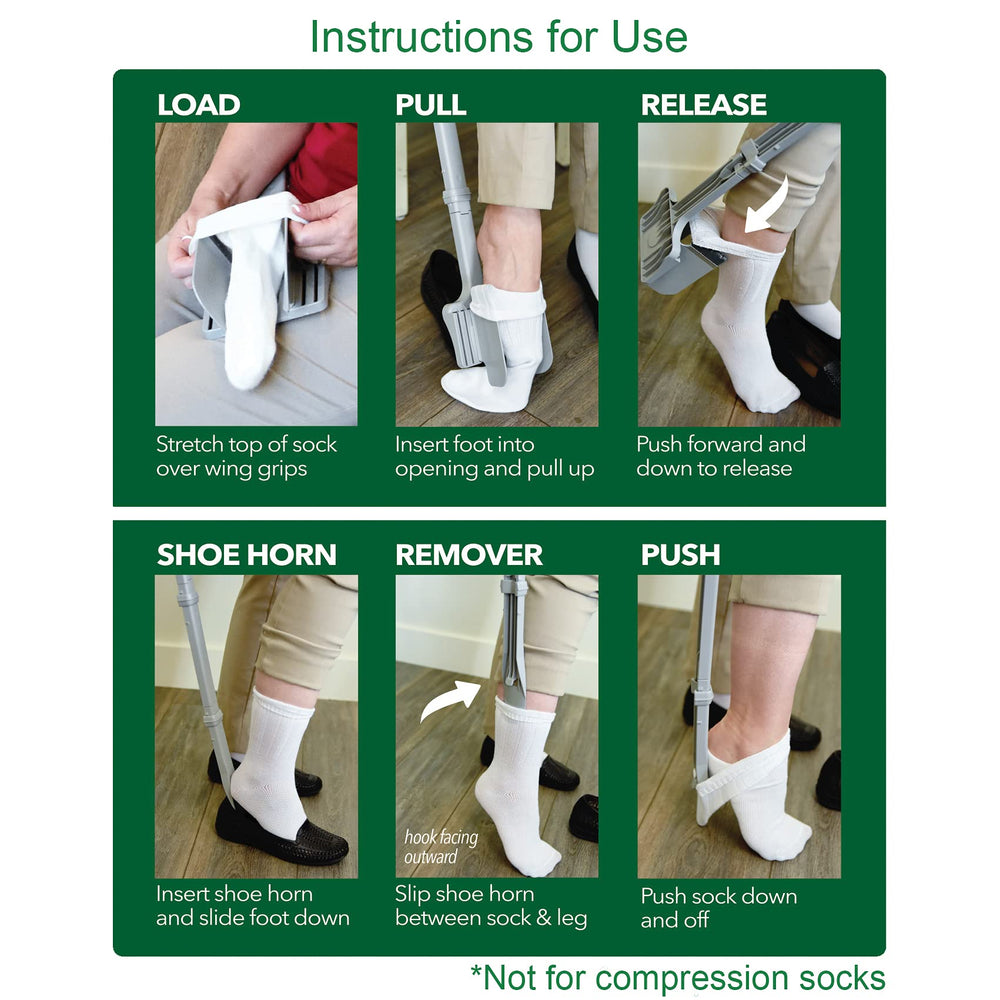 Instructions for Use

LOAD

Stretch top of sock over wing grips

PULL

Insert foot into opening and pull up

RELEASE

Push forward and down to release

SHOE HORN

Insert shoe horn and slide foot down

REMOVER

hook facing outward

Slip shoe horn between sock & leg

PUSH

Push sock down and off

*Not for compression socks