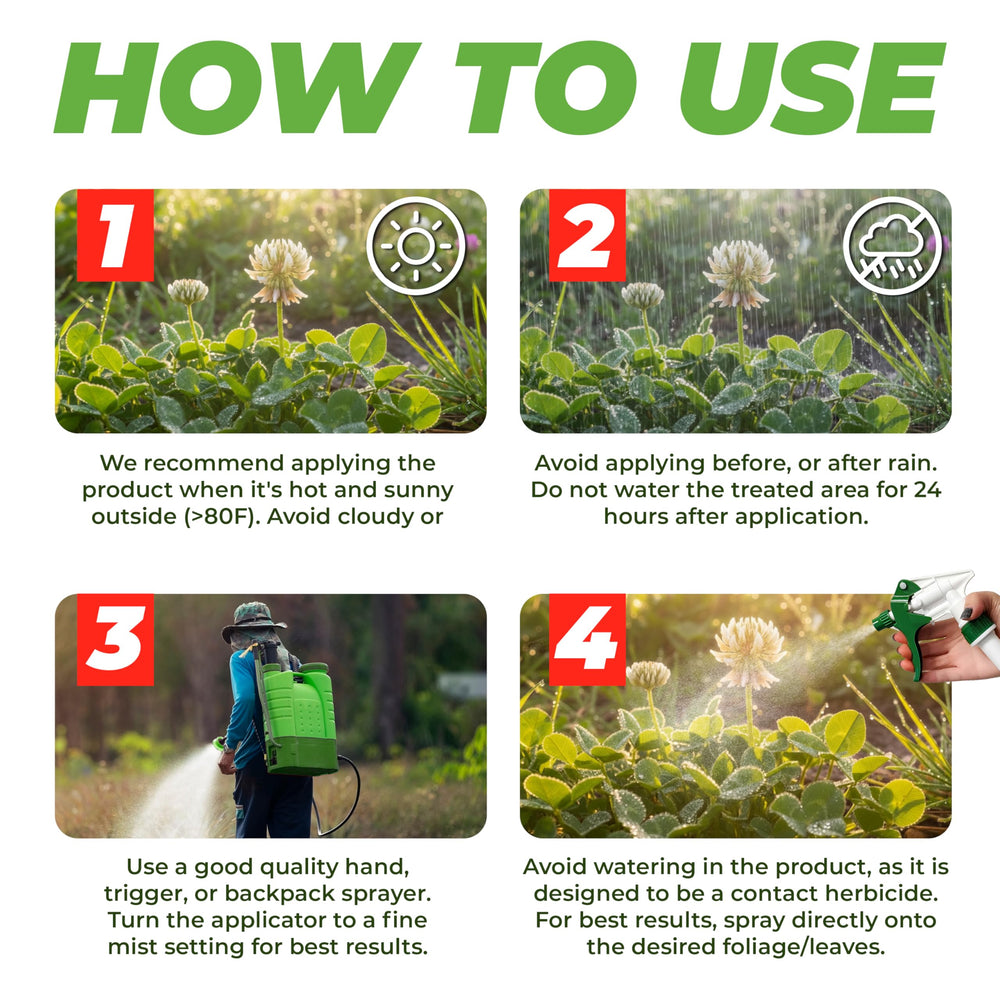 HOW TO USE

1

We recommend applying the product when it's hot and sunny outside (>80F). Avoid cloudy or

2

Avoid applying before, or after rain. Do not water the treated area for 24 hours after application.

3

Use a good quality hand, trigger, or backpack sprayer. Turn the applicator to a fine mist setting for best results.

4

Avoid watering in the product, as it is designed to be a contact herbicide. For best results, spray directly onto the desired foliage/leaves.