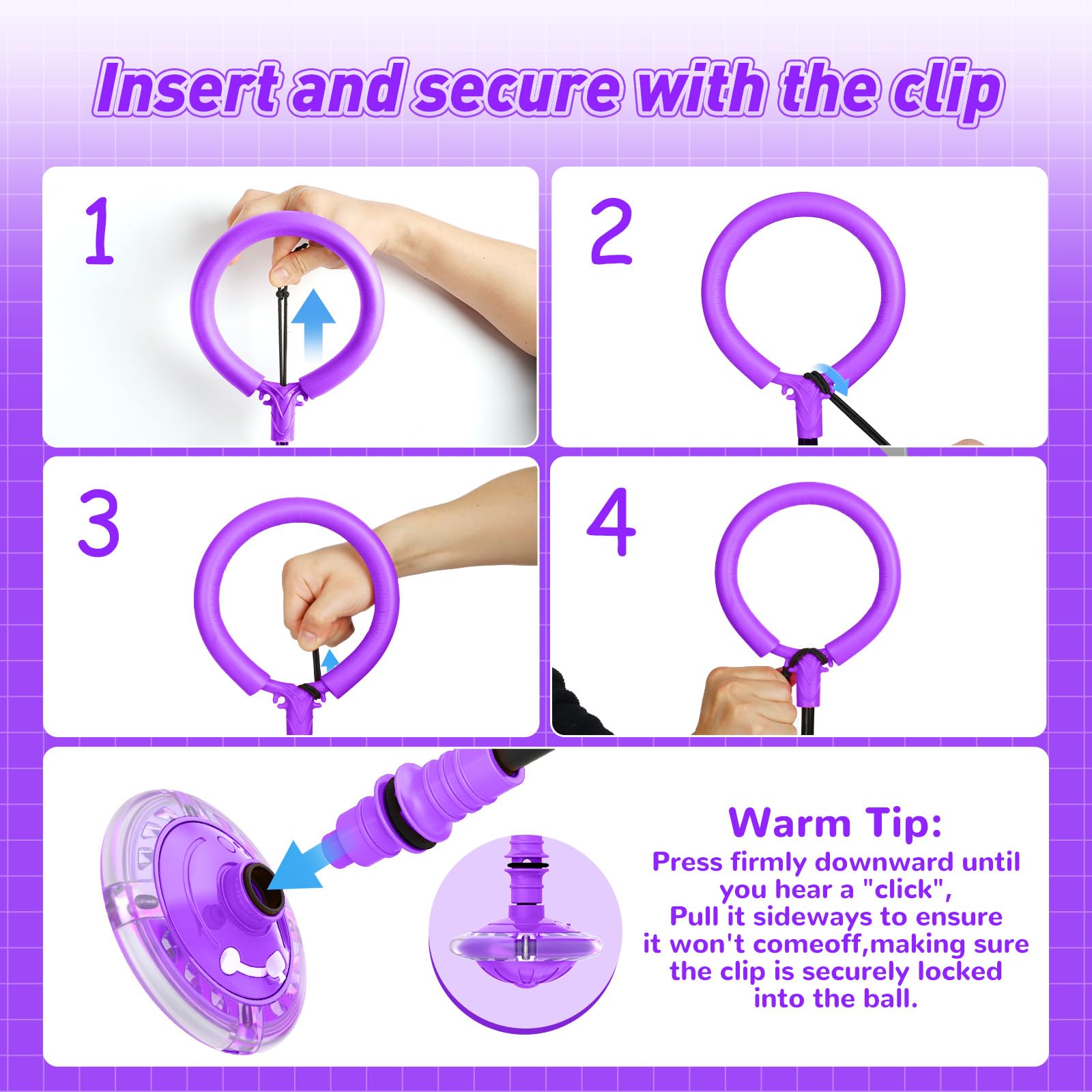 Insert and secure with the clip

1

2

3

4

Warm Tip:
Press firmly downward until you hear a "click", Pull it sideways to ensure it won't comeoff,making sure the clip is securely locked into the ball.