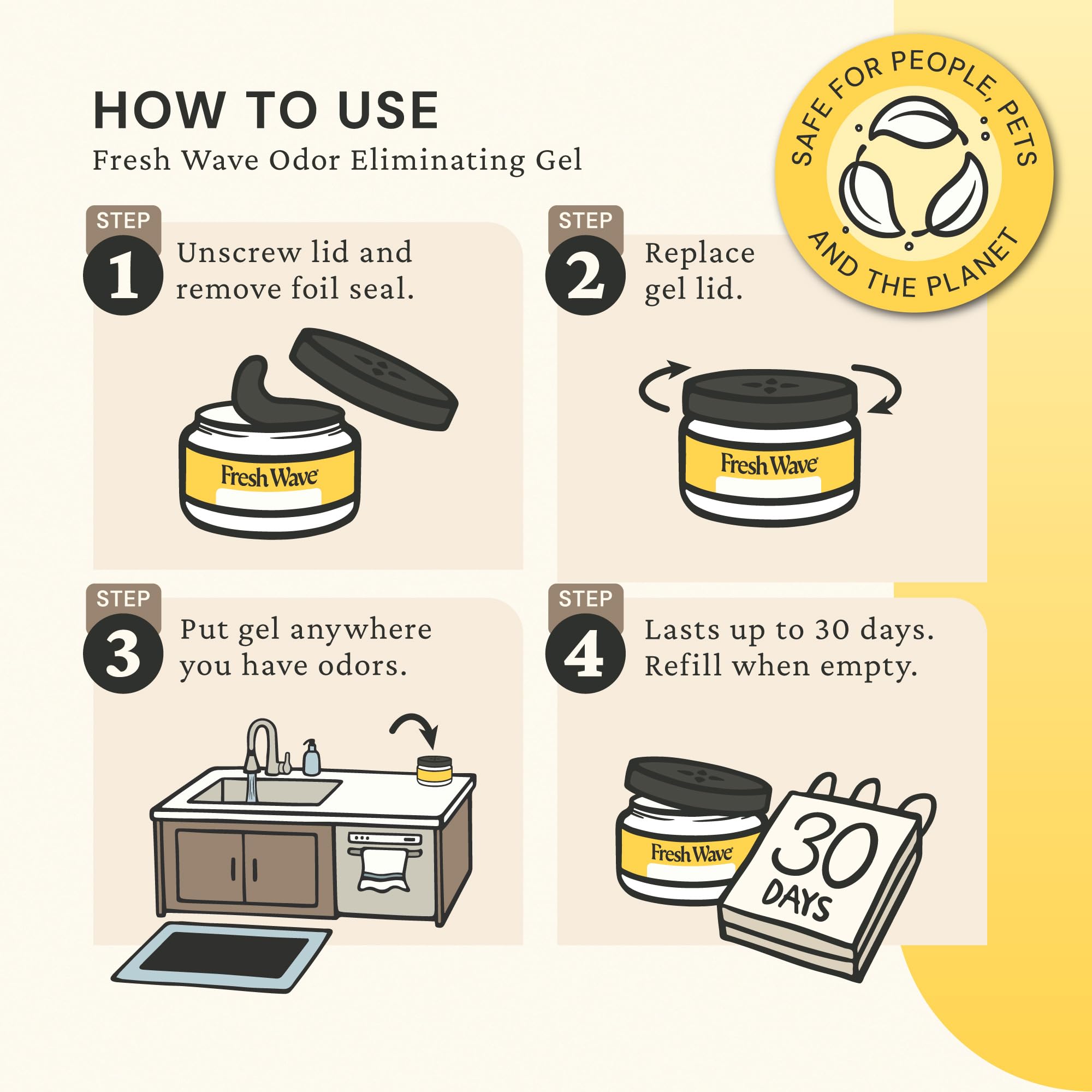 HOW TO USE
Fresh Wave Odor Eliminating Gel

SAFE FOR PEOPLE, PETS AND THE PLANET

STEP 1
Unscrew lid and remove foil seal.

Fresh Wave

STEP 2
Replace gel lid.

Fresh Wave

STEP 3
Put gel anywhere you have odors.

STEP 4
Lasts up to 30 days. Refill when empty.

Fresh Wave

30 DAYS