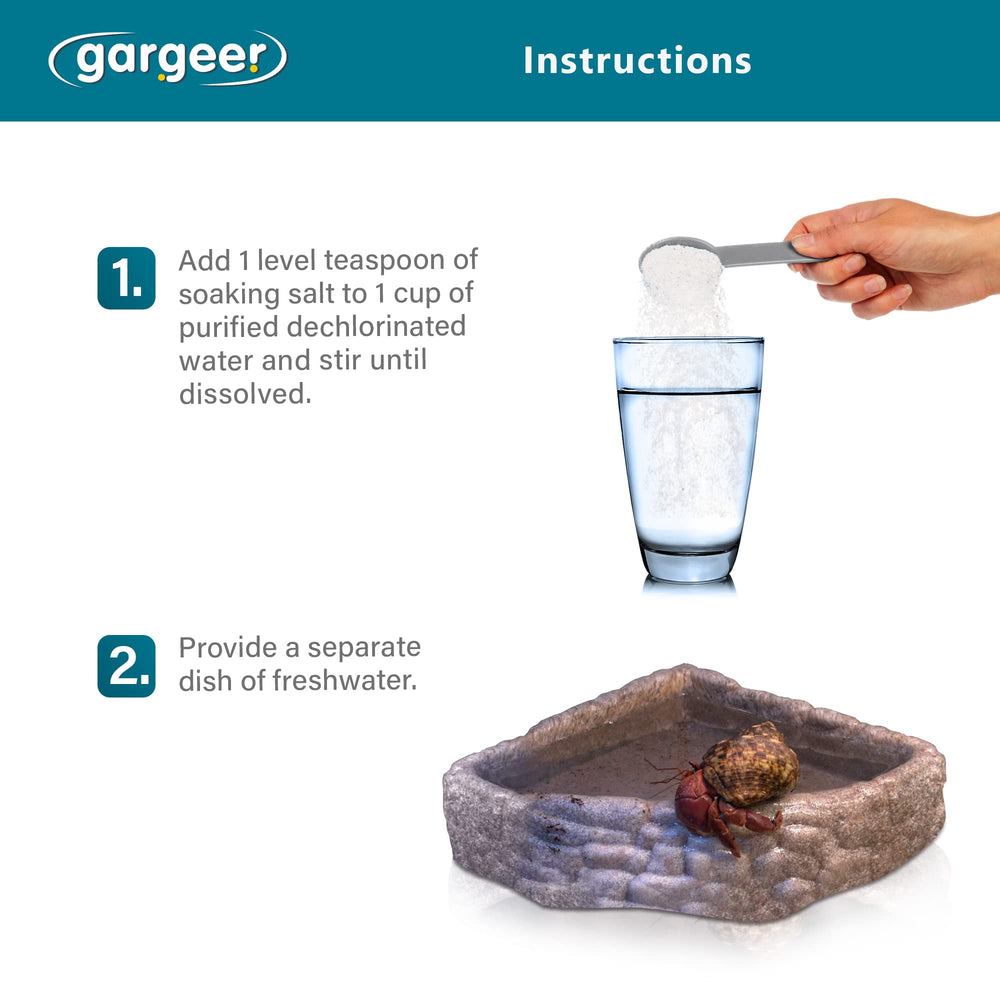 gargeer

Instructions

1. Add 1 level teaspoon of soaking salt to 1 cup of purified dechlorinated water and stir until dissolved.

2. Provide a separate dish of freshwater.