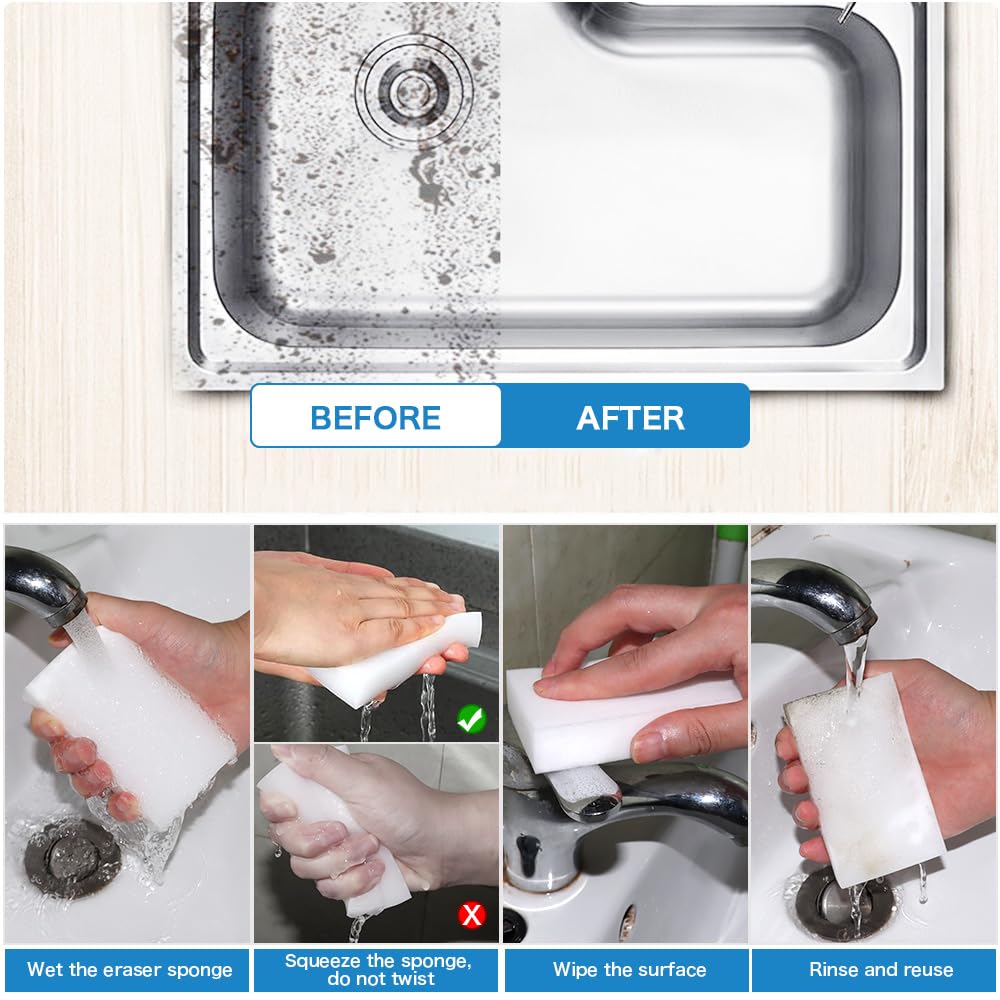 BEFORE AFTER

Wet the eraser sponge

Squeeze the sponge, do not twist

Wipe the surface

Rinse and reuse