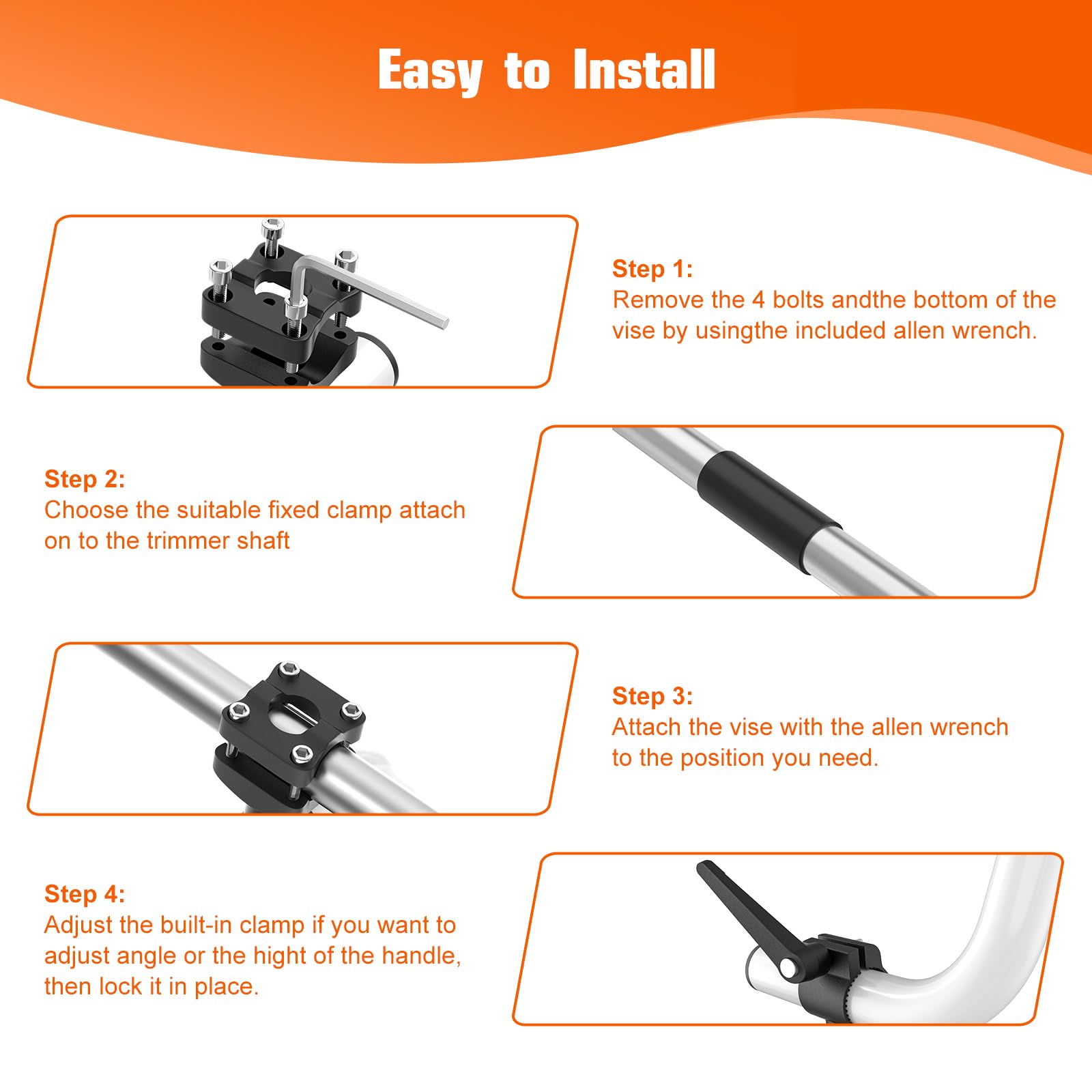 Easy to Install

Step 1:
Remove the 4 bolts andthe bottom of the vise by usingthe included allen wrench.

Step 2:
Choose the suitable fixed clamp attach on to the trimmer shaft

Step 3:
Attach the vise with the allen wrench to the position you need.

Step 4:
Adjust the built-in clamp if you want to adjust angle or the hight of the handle, then lock it in place.