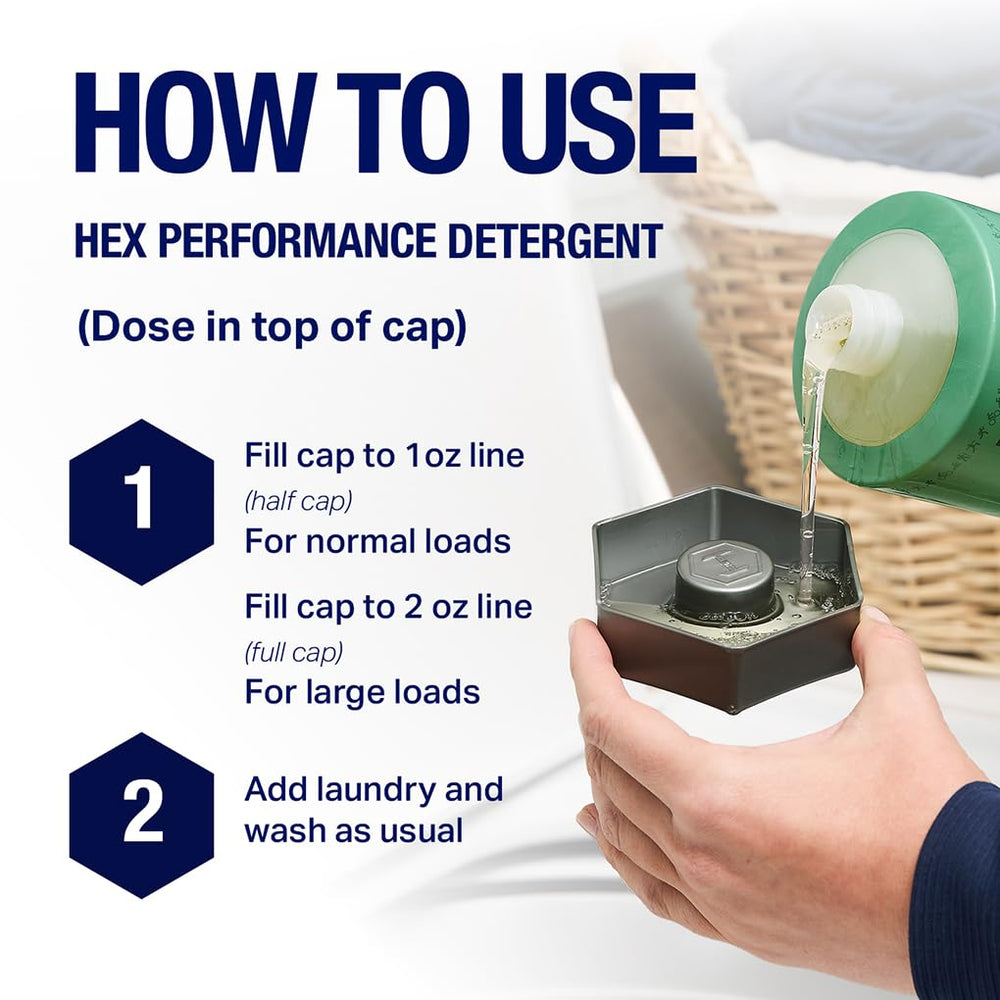 HOW TO USE

HEX PERFORMANCE DETERGENT

(Dose in top of cap)

1

Fill cap to 1oz line
(half cap)
For normal loads

Fill cap to 2 oz line
(full cap)
For large loads

2

Add laundry and wash as usual