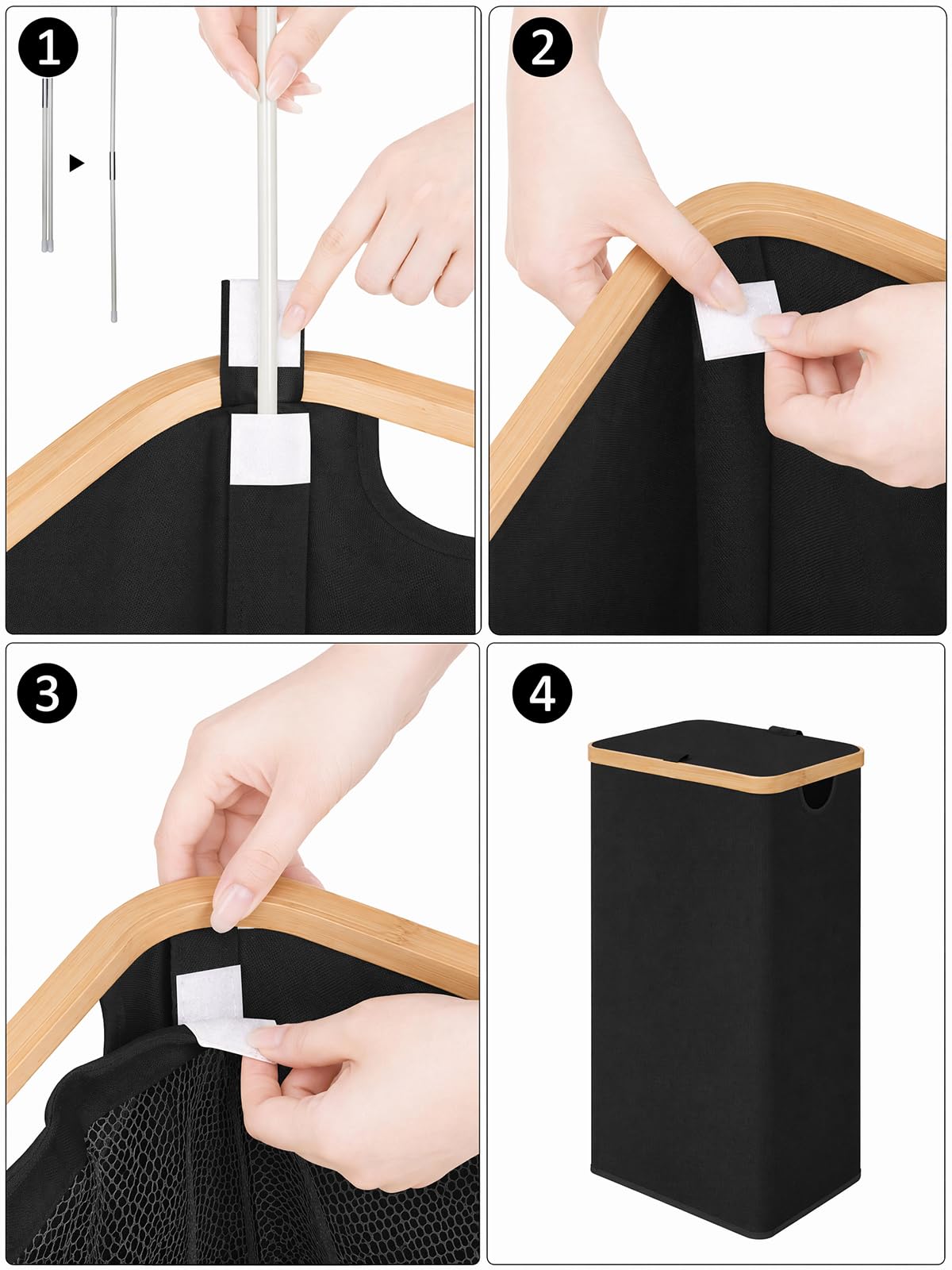 1
2
3
4