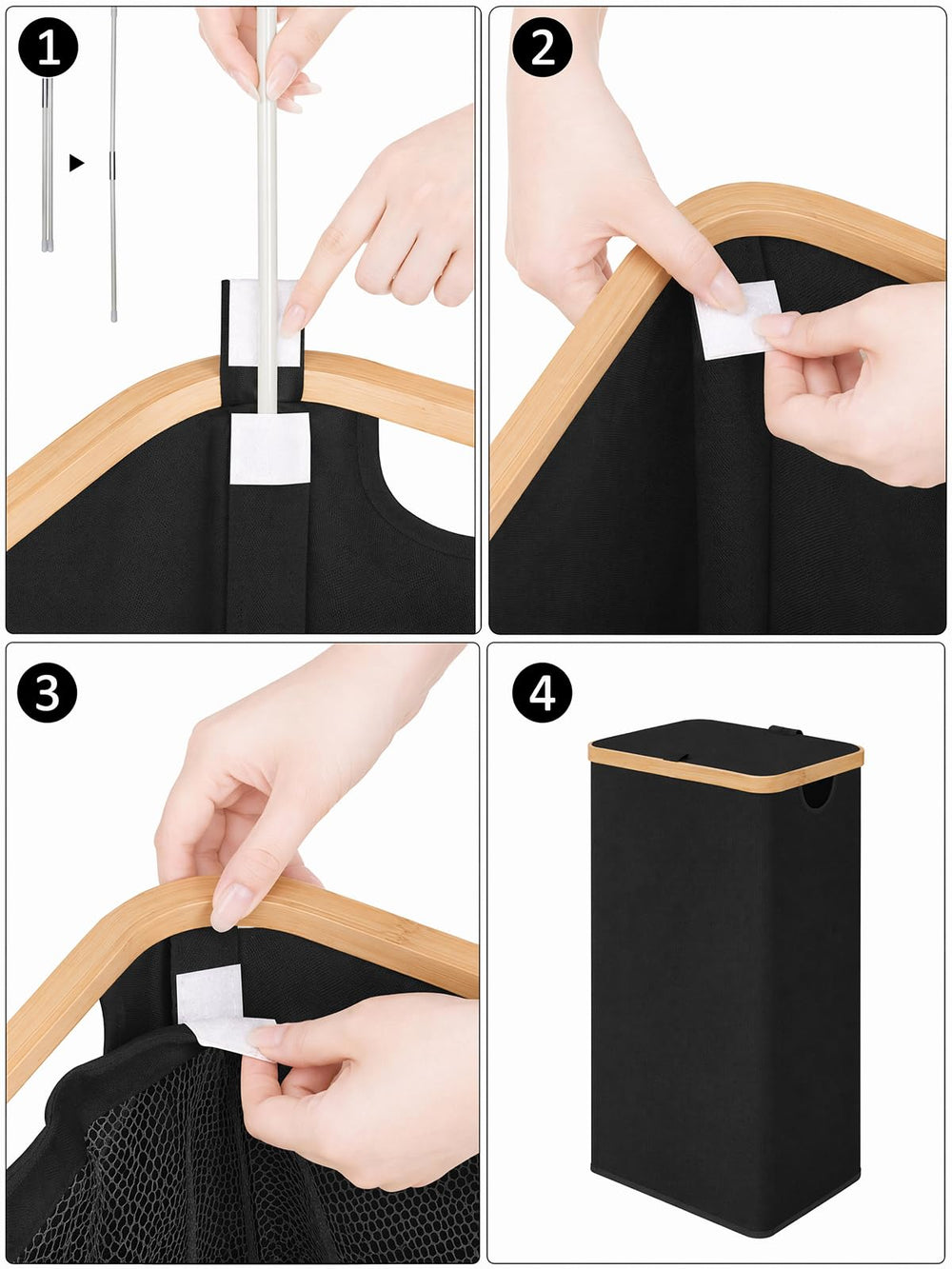 1

2

3

4