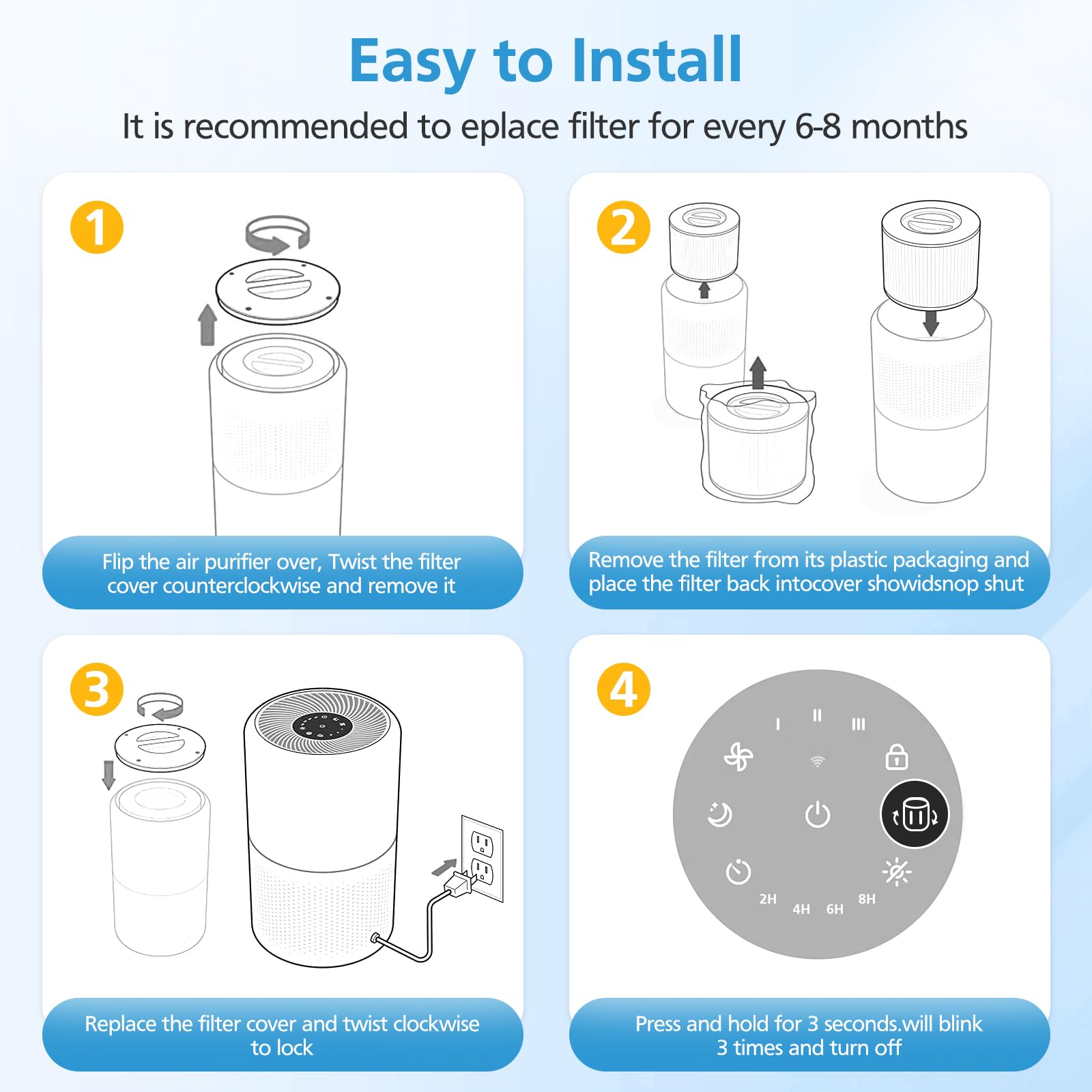 Easy to Install

It is recommended to eplace filter for every 6-8 months

1

Flip the air purifier over, Twist the filter cover counterclockwise and remove it

2

Remove the filter from its plastic packaging and place the filter back intocover showidsnop shut

3

Replace the filter cover and twist clockwise to lock

4

I II III

2H 4H 6H 8H

Press and hold for 3 seconds.will blink 3 times and turn off