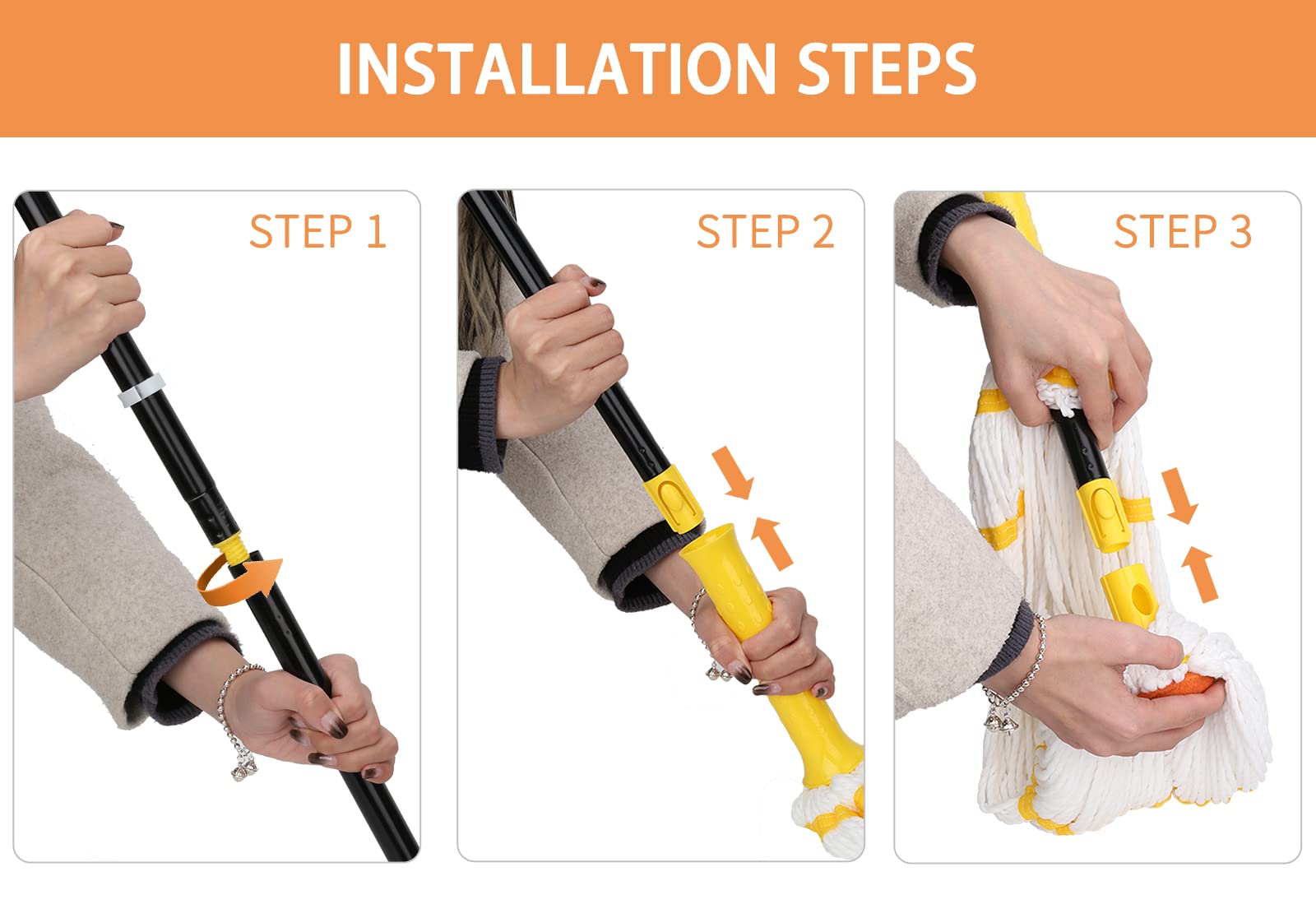 INSTALLATION STEPS

STEP 1

STEP 2

STEP 3