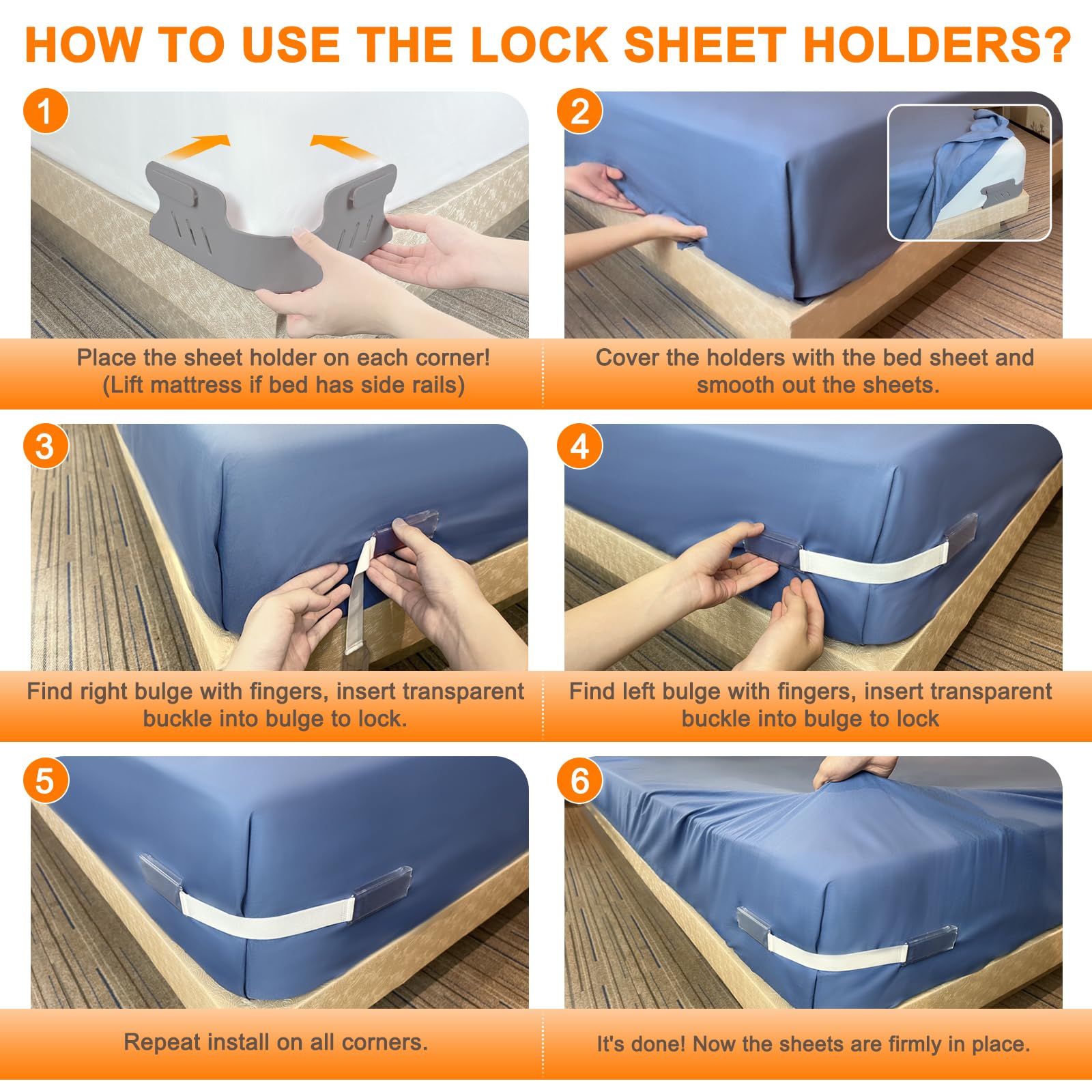 HOW TO USE THE LOCK SHEET HOLDERS?

1

Place the sheet holder on each corner! (Lift mattress if bed has side rails)

2

Cover the holders with the bed sheet and smooth out the sheets.

3

Find right bulge with fingers, insert transparent buckle into bulge to lock.

4

Find left bulge with fingers, insert transparent buckle into bulge to lock

5

Repeat install on all corners.

6

It's done! Now the sheets are firmly in place.