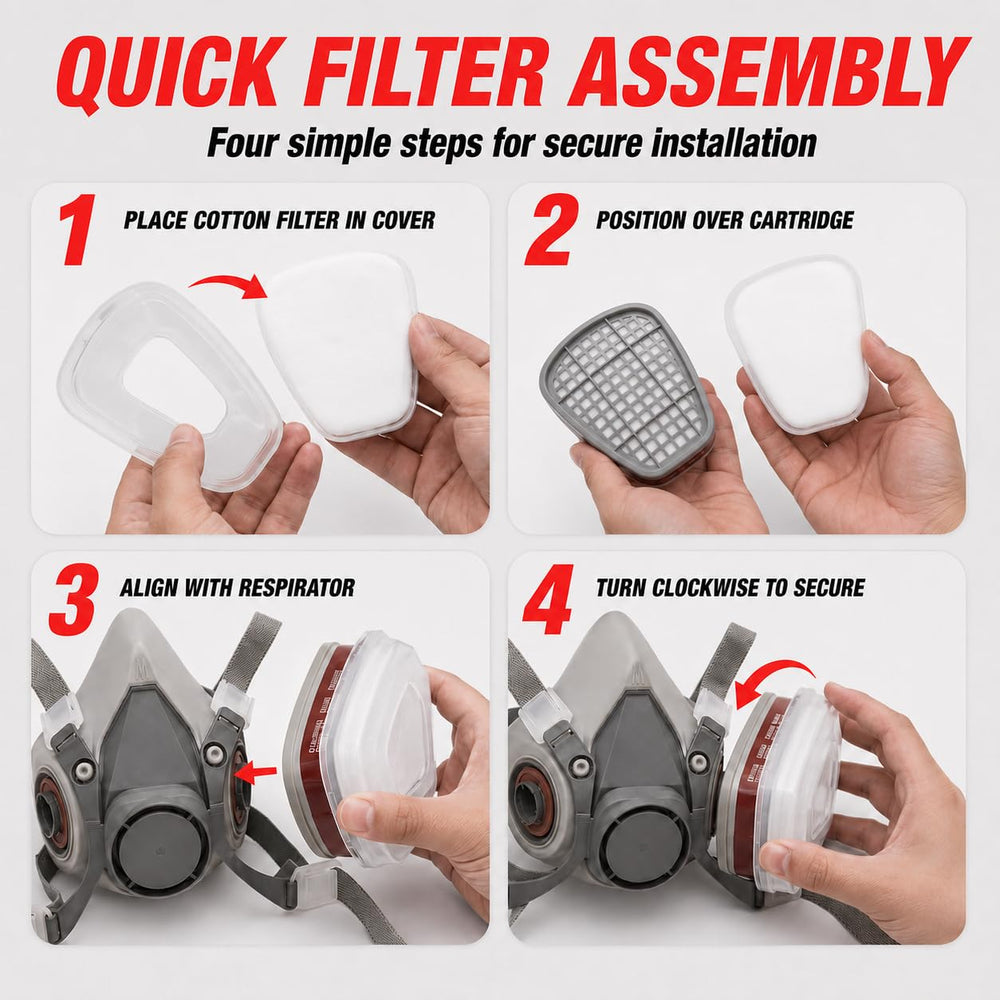 QUICK FILTER ASSEMBLY

Four simple steps for secure installation

1 PLACE COTTON FILTER IN COVER

2 POSITION OVER CARTRIDGE

3 ALIGN WITH RESPIRATOR

4 TURN CLOCKWISE TO SECURE