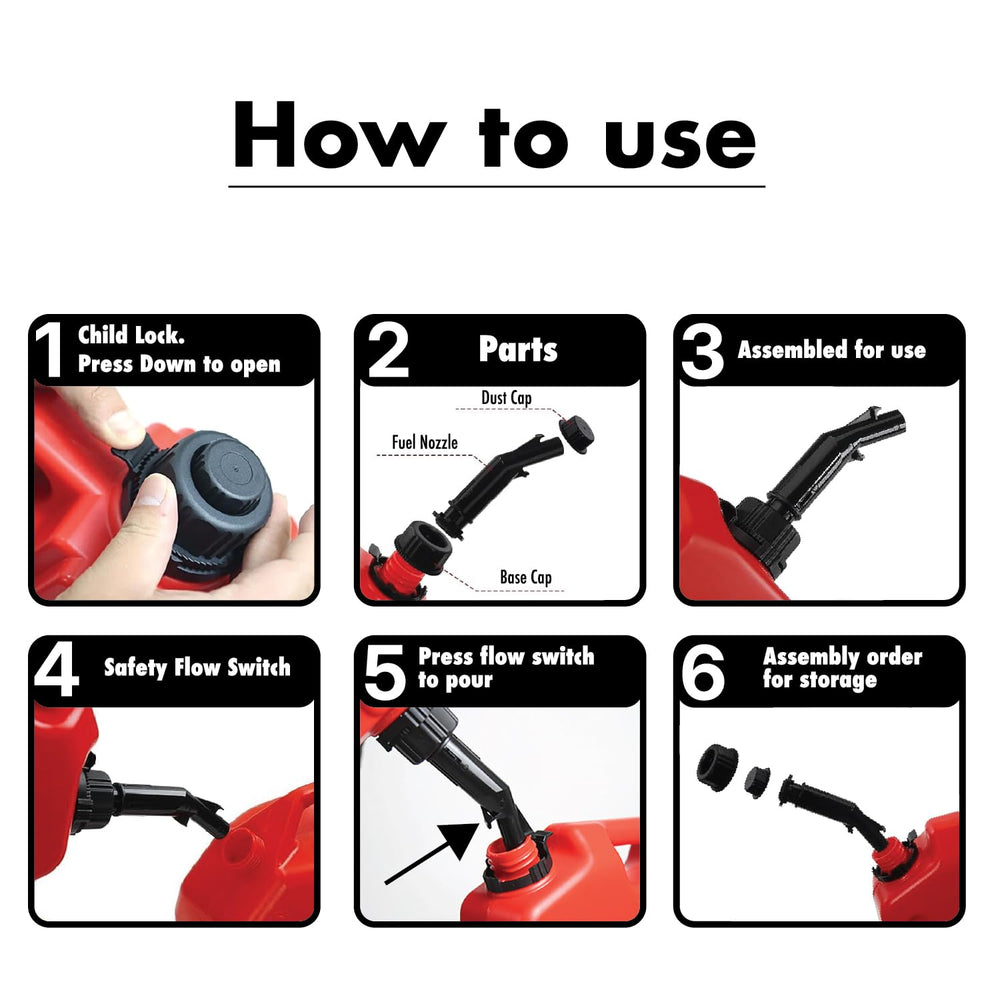 How to use

1 Child Lock. Press Down to open

2 Parts

Dust Cap

Fuel Nozzle

Base Cap

3 Assembled for use

4 Safety Flow Switch

5 Press flow switch to pour

6 Assembly order for storage