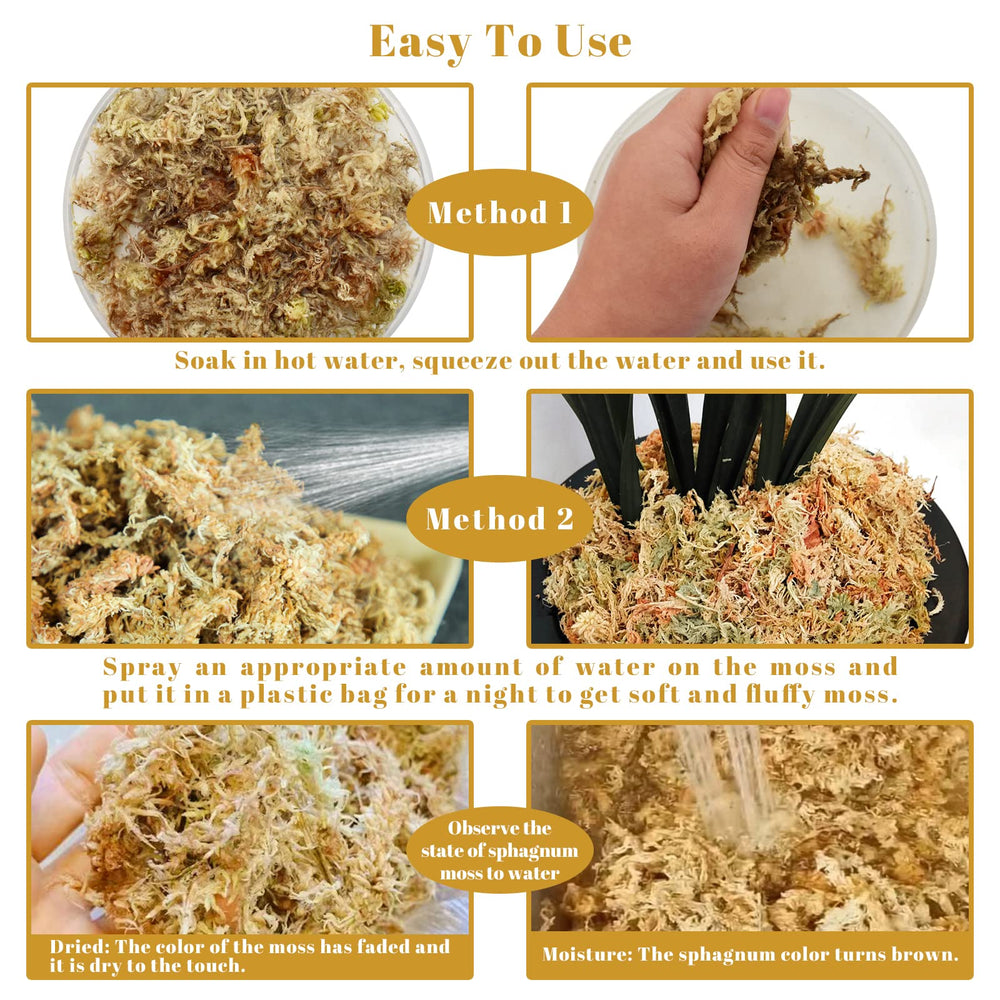 Easy To Use

Method 1

Soak in hot water, squeeze out the water and use it.

Method 2

Spray an appropriate amount of water on the moss and put it in a plastic bag for a night to get soft and fluffy moss.

Observe the state of sphagnum moss to water

Dried: The color of the moss has faded and it is dry to the touch.

Moisture: The sphagnum color turns brown.