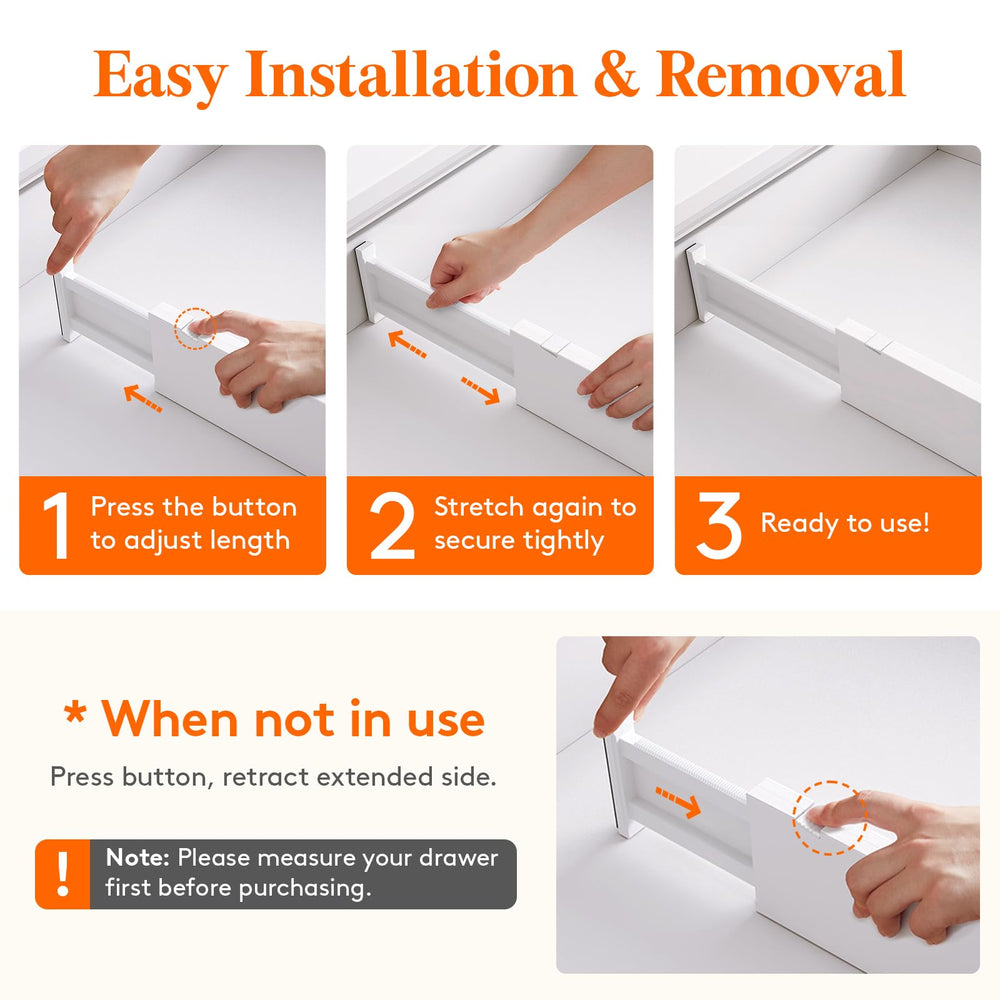 Easy Installation & Removal

1 Press the button to adjust length

2 Stretch again to secure tightly

3 Ready to use!

* When not in use

Press button, retract extended side.

! Note: Please measure your drawer first before purchasing.