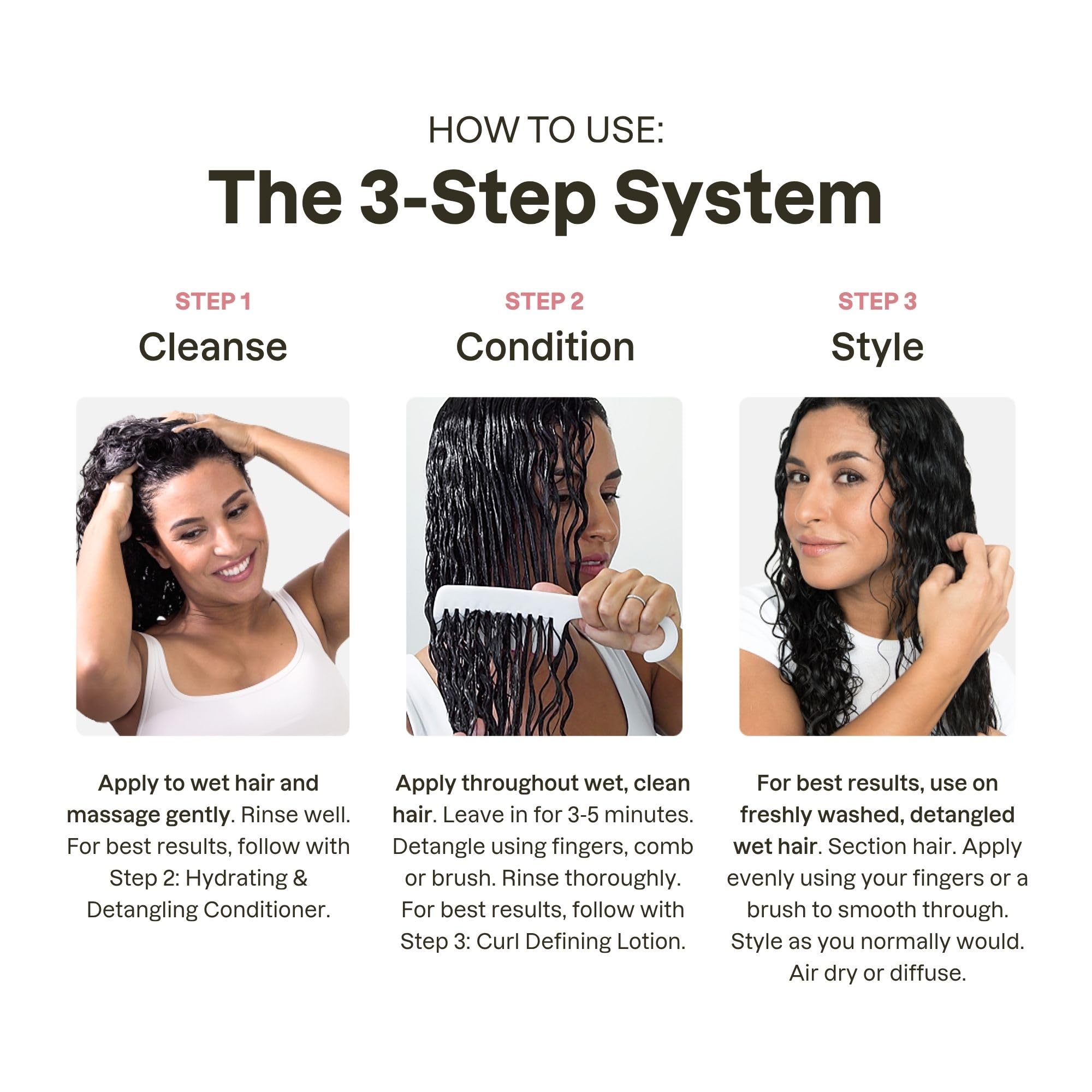 HOW TO USE:
The 3-Step System

STEP 1
Cleanse

Apply to wet hair and massage gently. Rinse well. For best results, follow with Step 2: Hydrating & Detangling Conditioner.

STEP 2
Condition

Apply throughout wet, clean hair. Leave in for 3-5 minutes. Detangle using fingers, comb or brush. Rinse thoroughly. For best results, follow with Step 3: Curl Defining Lotion.

STEP 3
Style

For best results, use on freshly washed, detangled wet hair. Section hair. Apply evenly using your fingers or a brush to smooth through. Style as you normally would. Air dry or diffuse.