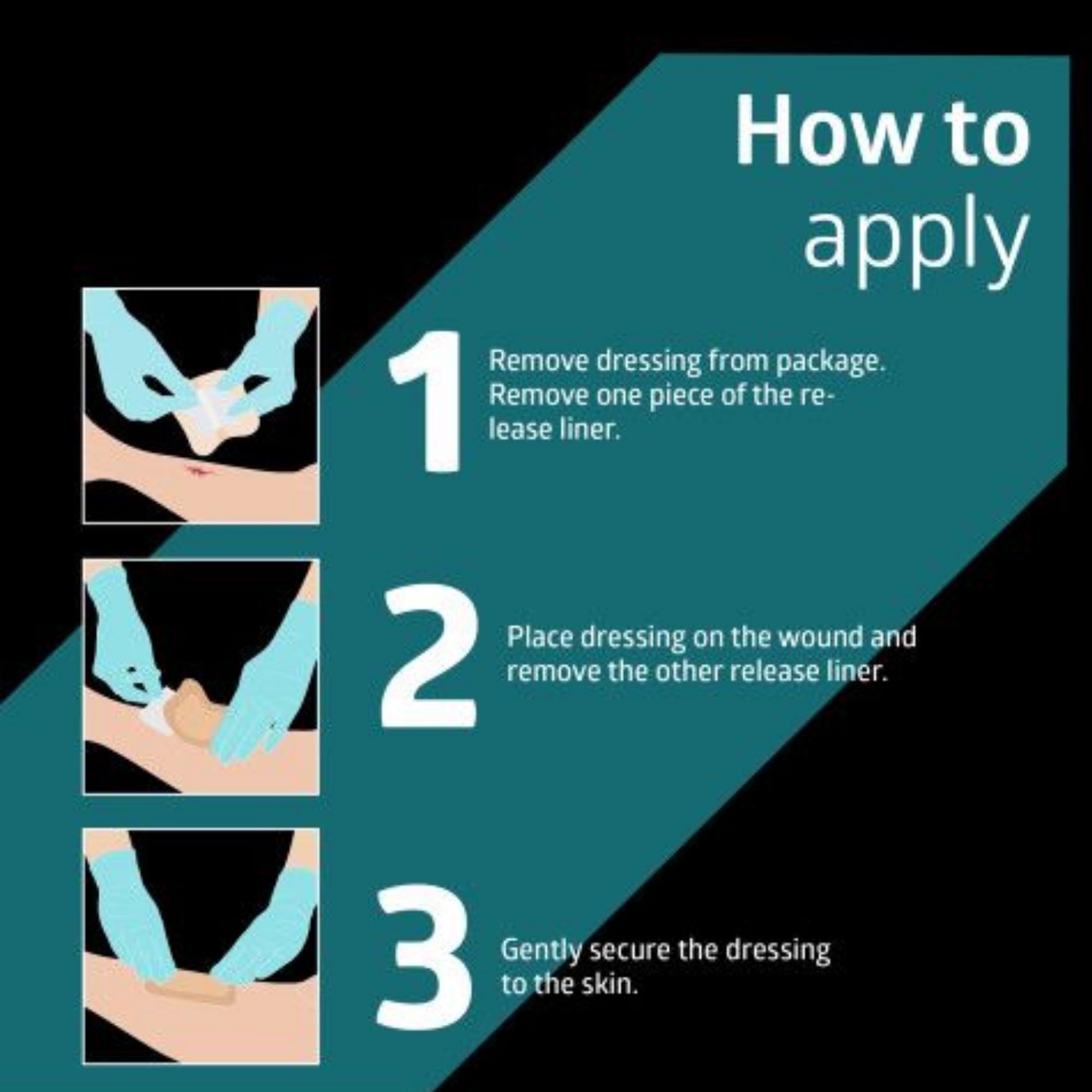 How to apply

1 Remove dressing from package. Remove one piece of the release liner.

2 Place dressing on the wound and remove the other release liner.

3 Gently secure the dressing to the skin.