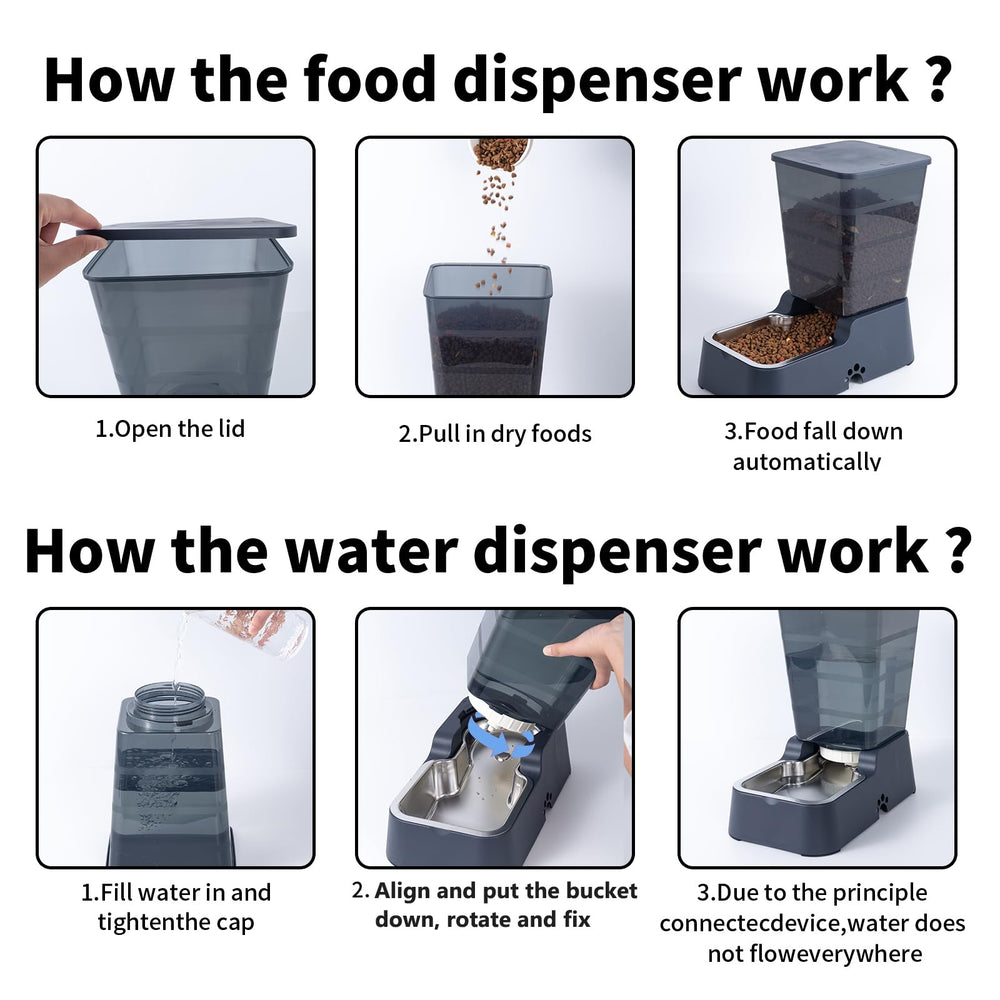 How the food dispenser work ?

1.Open the lid

2.Pull in dry foods

3.Food fall down automatically

How the water dispenser work ?

1.Fill water in and tightenthe cap

2. Align and put the bucket down, rotate and fix

3.Due to the principle connectecdevice,water does not floweverywhere