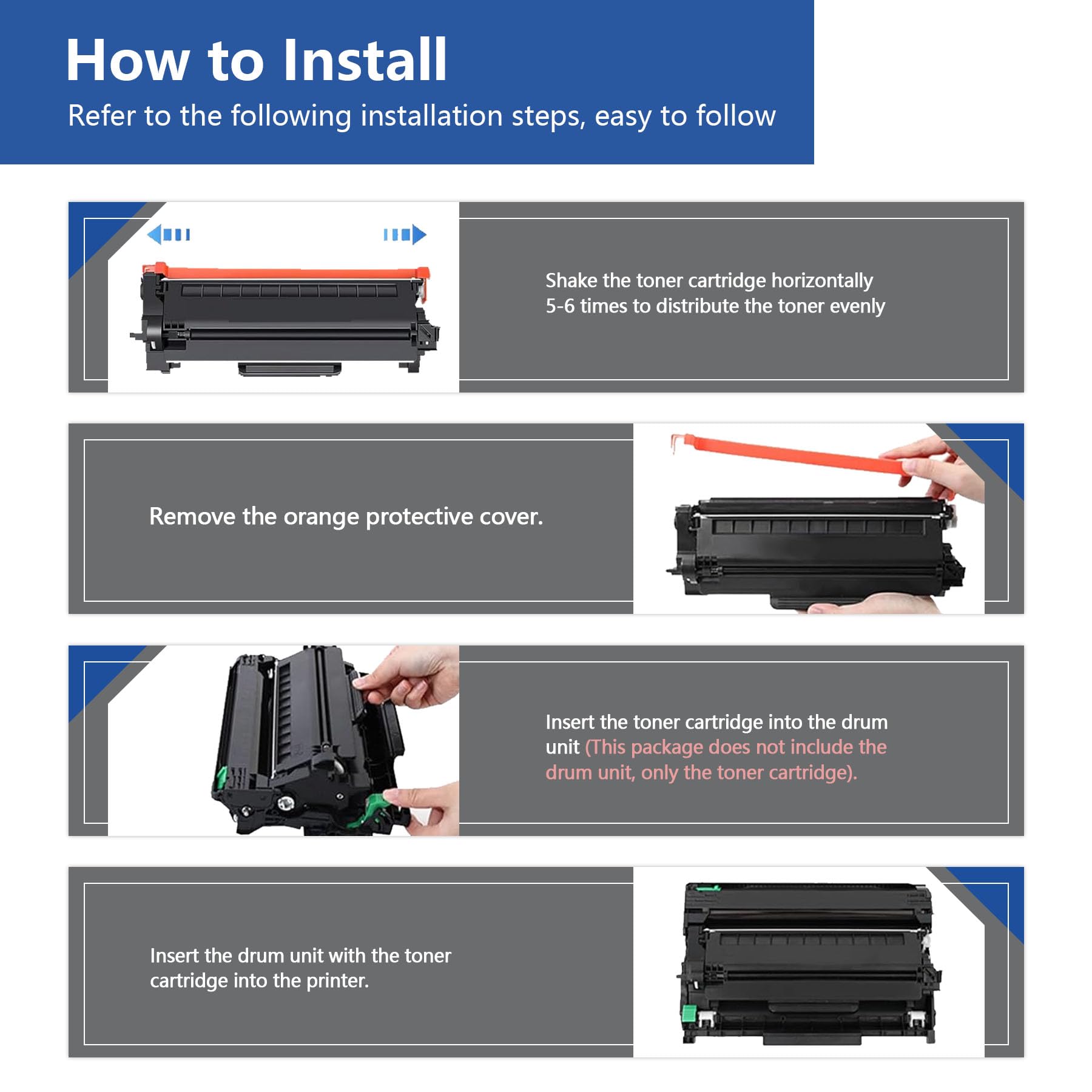 How to Install

Refer to the following installation steps, easy to follow

Shake the toner cartridge horizontally 5-6 times to distribute the toner evenly

Remove the orange protective cover.

Insert the toner cartridge into the drum unit (This package does not include the drum unit, only the toner cartridge).

Insert the drum unit with the toner cartridge into the printer.