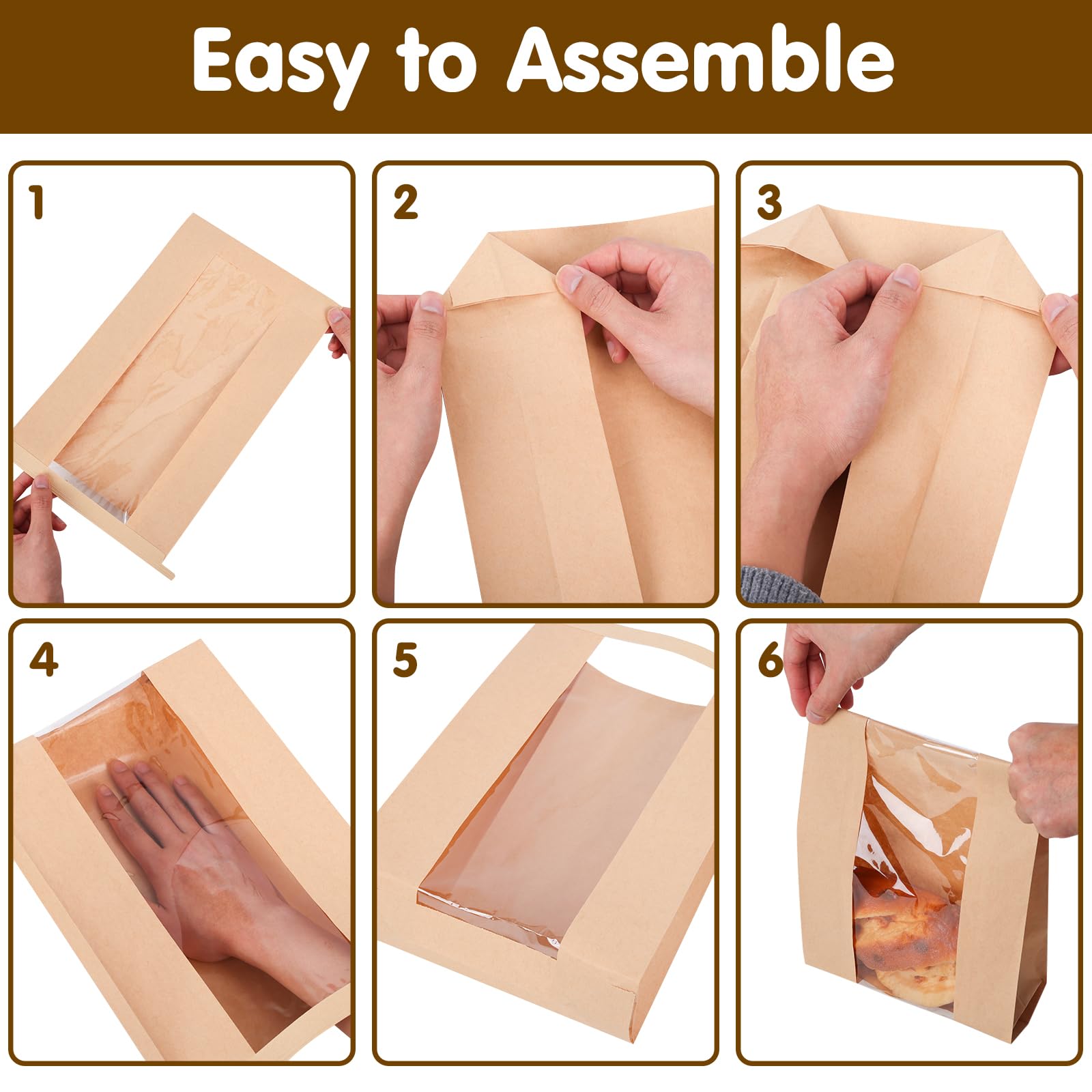 Easy to Assemble

1

2

3

4

5

6