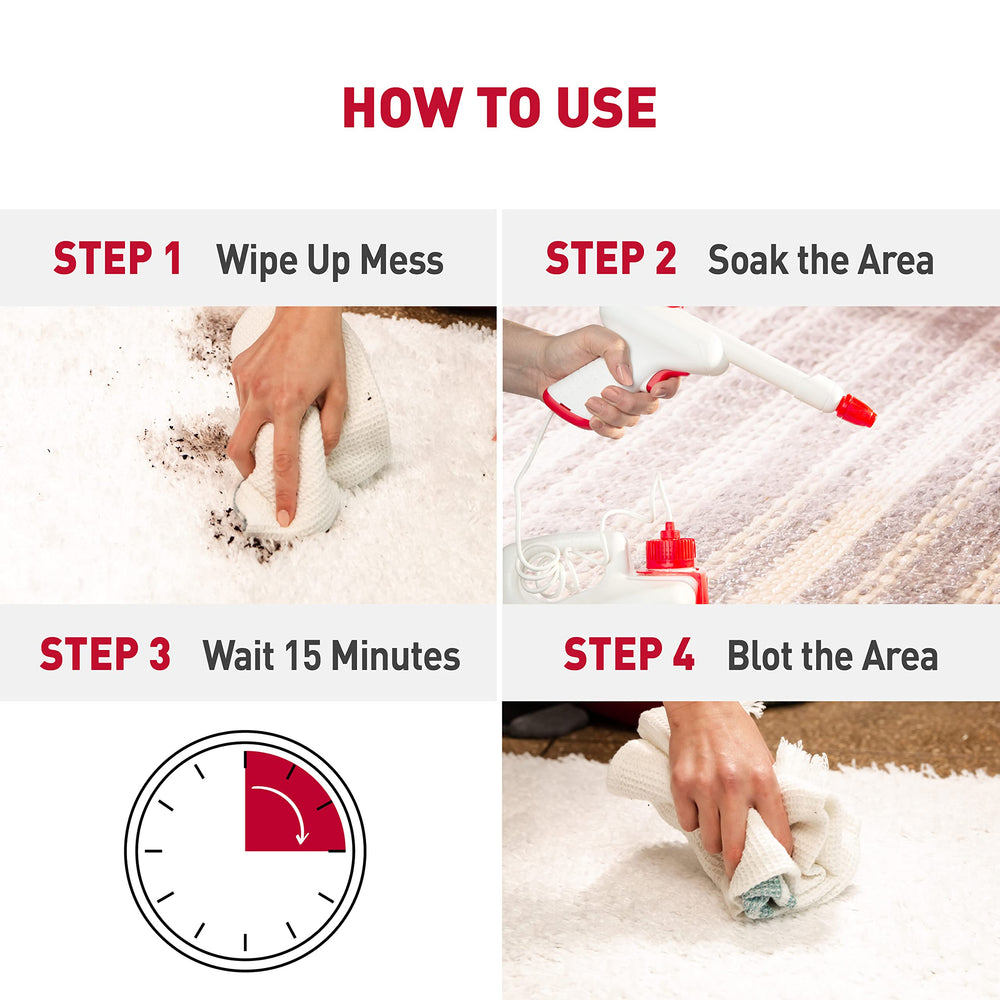 HOW TO USE

STEP 1 Wipe Up Mess

STEP 2 Soak the Area

STEP 3 Wait 15 Minutes

STEP 4 Blot the Area