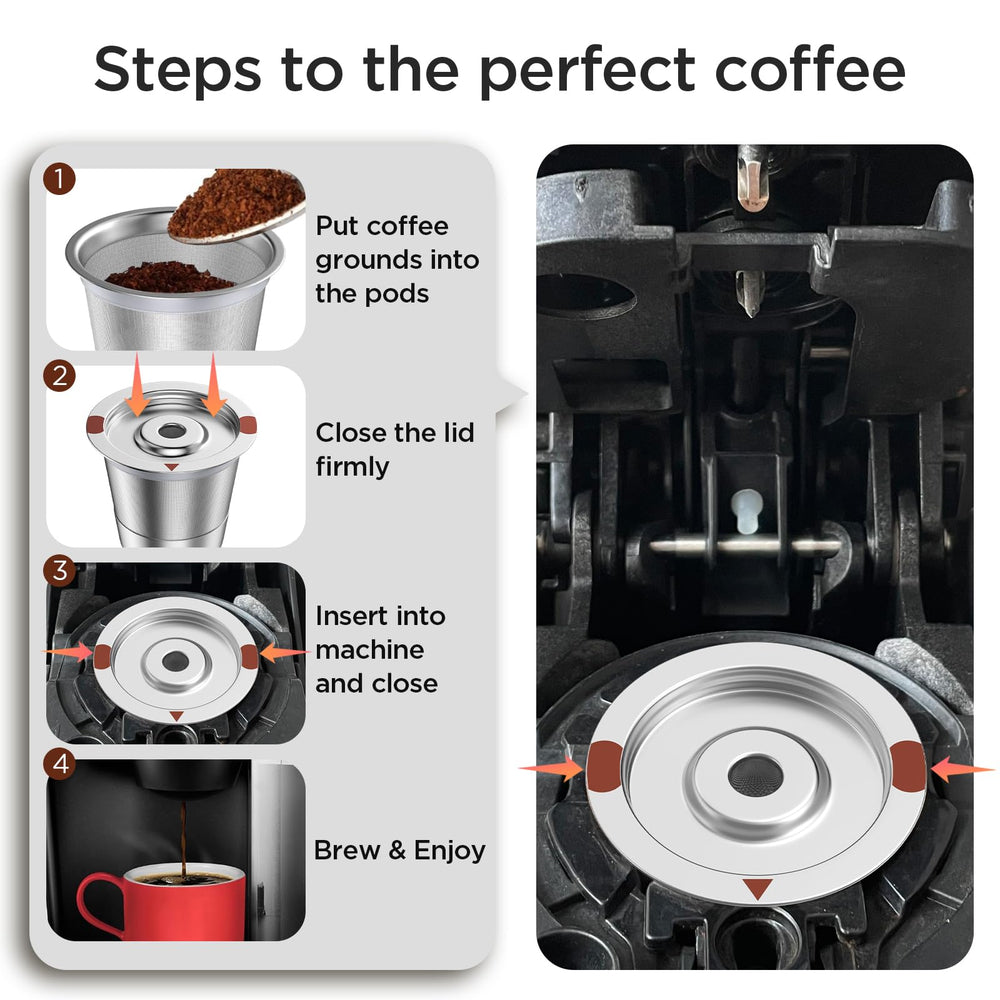 Steps to the perfect coffee

1
Put coffee grounds into the pods

2
Close the lid firmly

3
Insert into machine and close

4
Brew & Enjoy