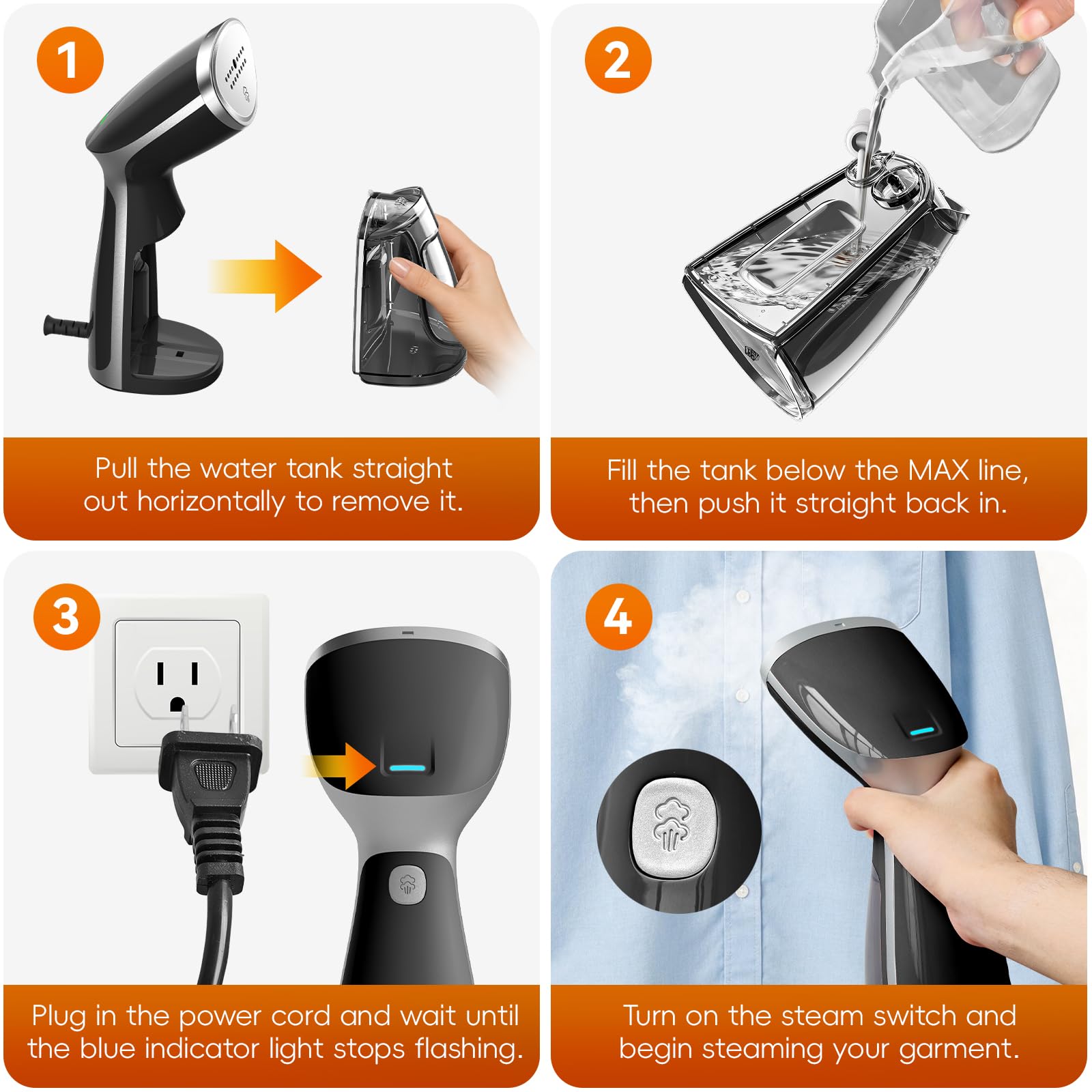 1

Pull the water tank straight out horizontally to remove it.

2

Fill the tank below the MAX line, then push it straight back in.

3

Plug in the power cord and wait until the blue indicator light stops flashing.

4

Turn on the steam switch and begin steaming your garment.