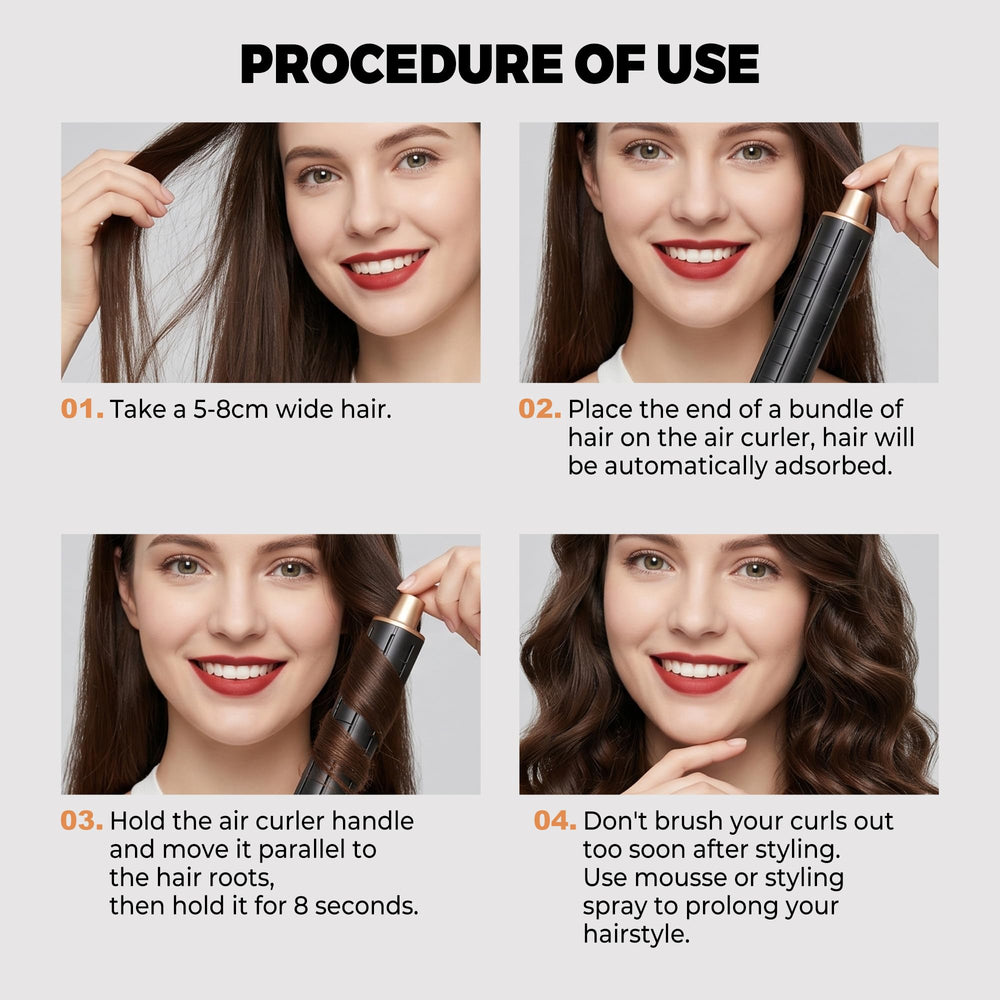 PROCEDURE OF USE

01. Take a 5-8cm wide hair.

02. Place the end of a bundle of hair on the air curler, hair will be automatically adsorbed.

03. Hold the air curler handle and move it parallel to the hair roots, then hold it for 8 seconds.

04. Don't brush your curls out too soon after styling. Use mousse or styling spray to prolong your hairstyle.