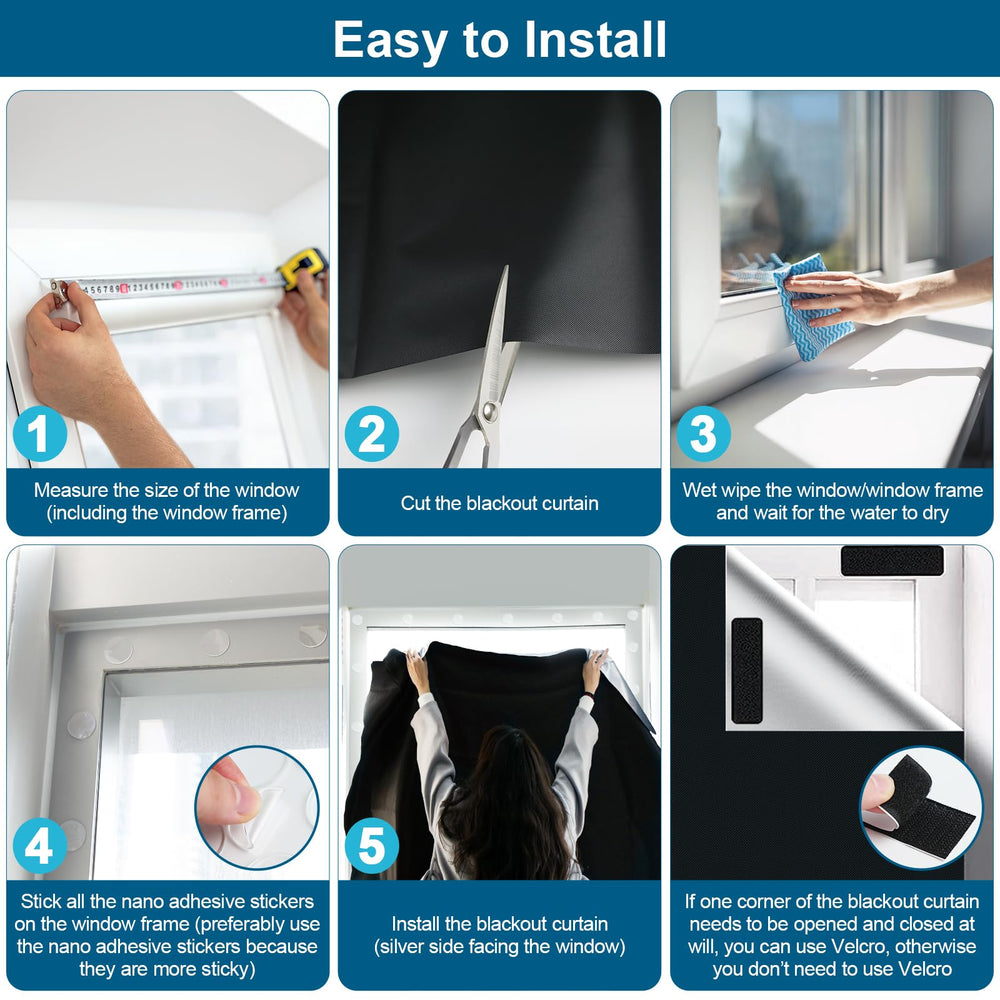 Easy to Install

1
Measure the size of the window (including the window frame)

2
Cut the blackout curtain

3
Wet wipe the window/window frame and wait for the water to dry

4
Stick all the nano adhesive stickers on the window frame (preferably use the nano adhesive stickers because they are more sticky)

5
Install the blackout curtain (silver side facing the window)

If one corner of the blackout curtain needs to be opened and closed at will, you can use Velcro, otherwise you don't need to use Velcro