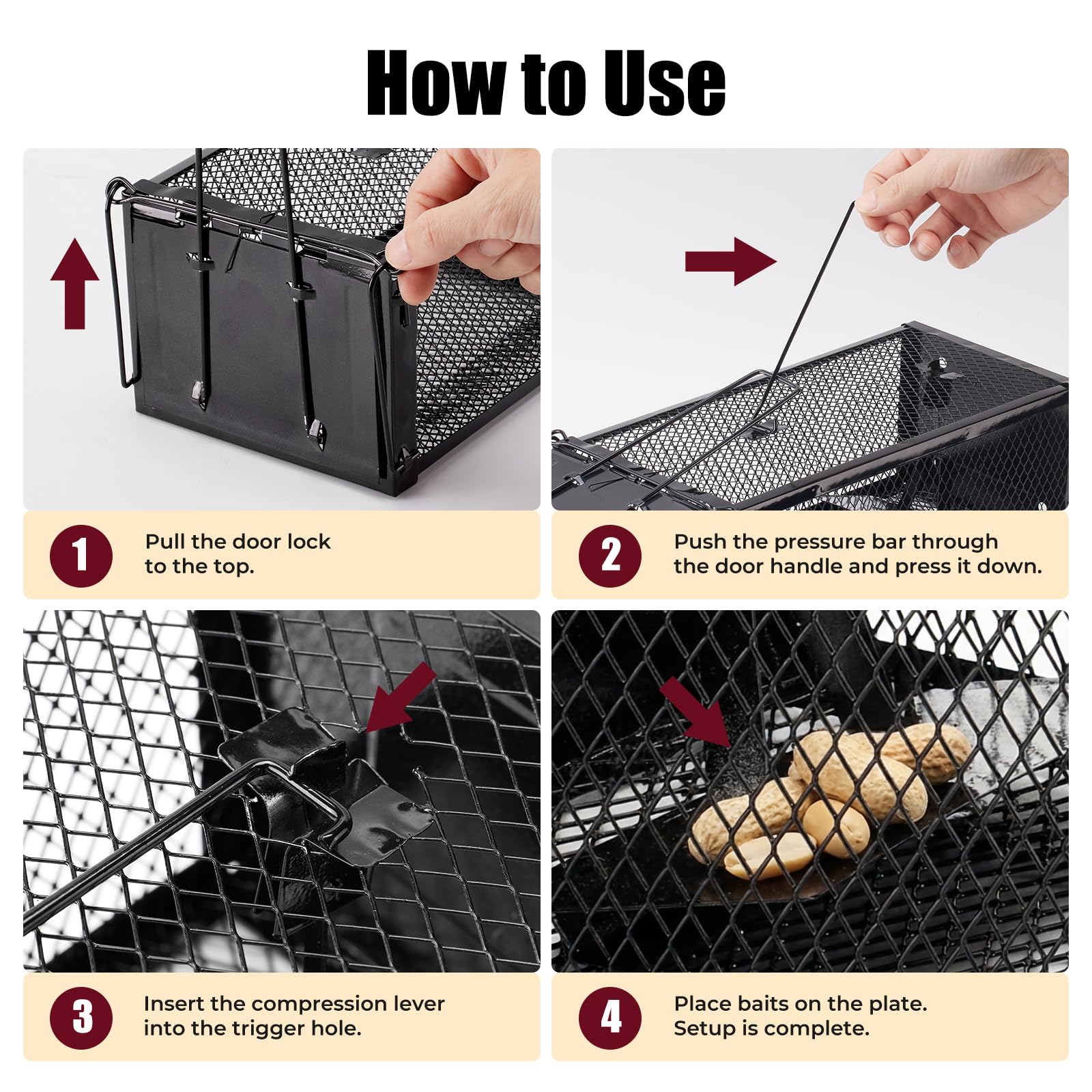 How to Use

1 Pull the door lock to the top.

2 Push the pressure bar through the door handle and press it down.

3 Insert the compression lever into the trigger hole.

4 Place baits on the plate. Setup is complete.