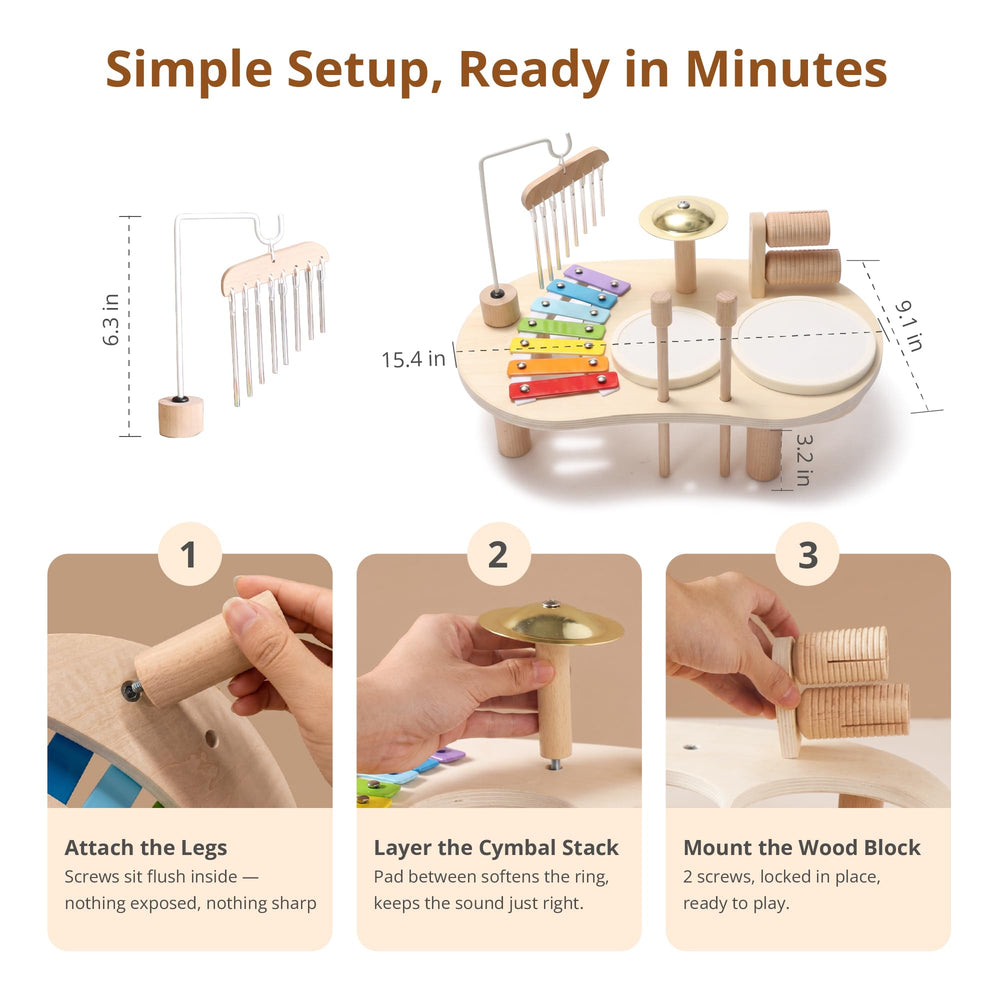 Simple Setup, Ready in Minutes

6.3 in

15.4 in

9.1 in

3.2 in

1

Attach the Legs
Screws sit flush inside — nothing exposed, nothing sharp

2

Layer the Cymbal Stack
Pad between softens the ring, keeps the sound just right.

3

Mount the Wood Block
2 screws, locked in place, ready to play.