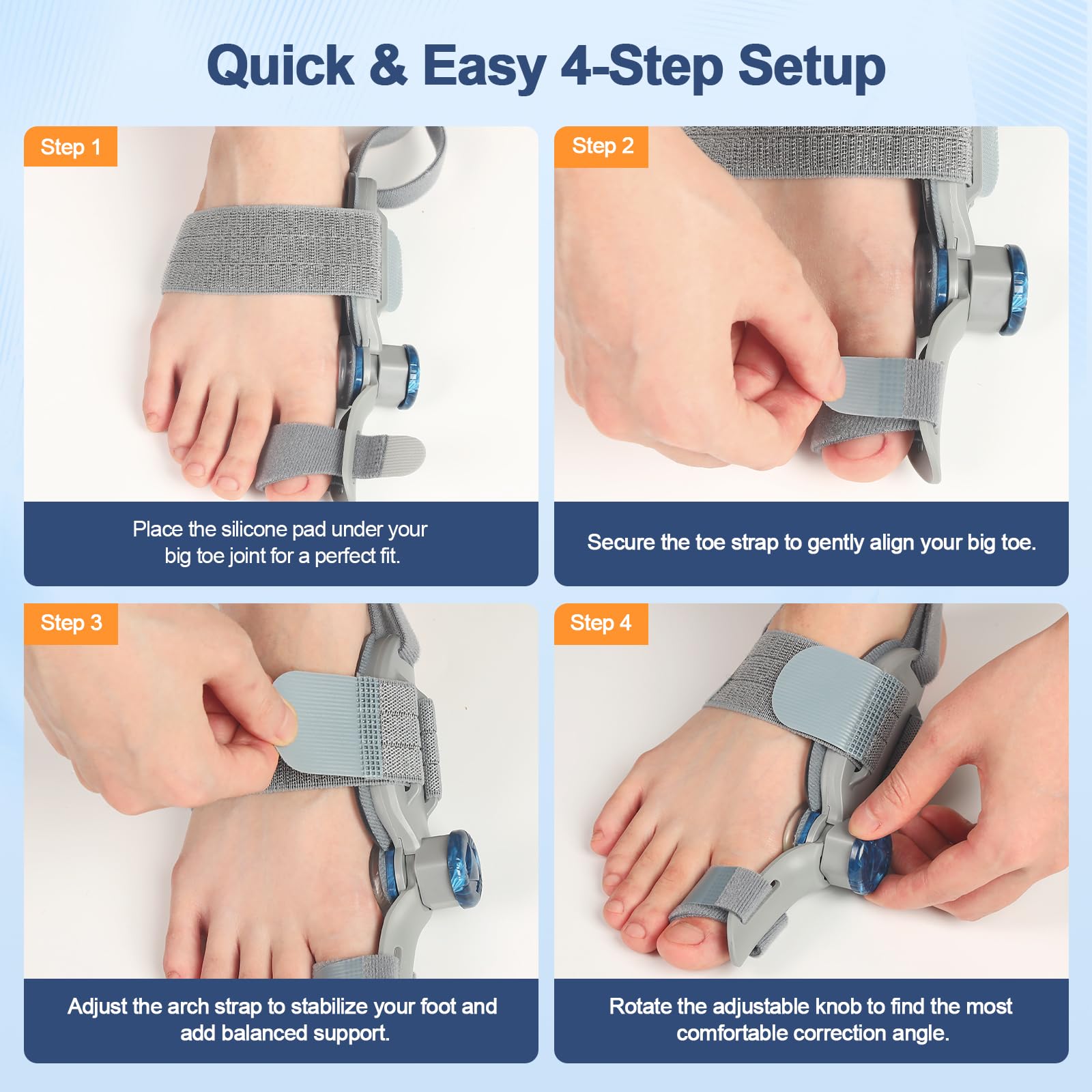 Quick & Easy 4-Step Setup

Step 1

Place the silicone pad under your big toe joint for a perfect fit.

Step 2

Secure the toe strap to gently align your big toe.

Step 3

Adjust the arch strap to stabilize your foot and add balanced support.

Step 4

Rotate the adjustable knob to find the most comfortable correction angle.