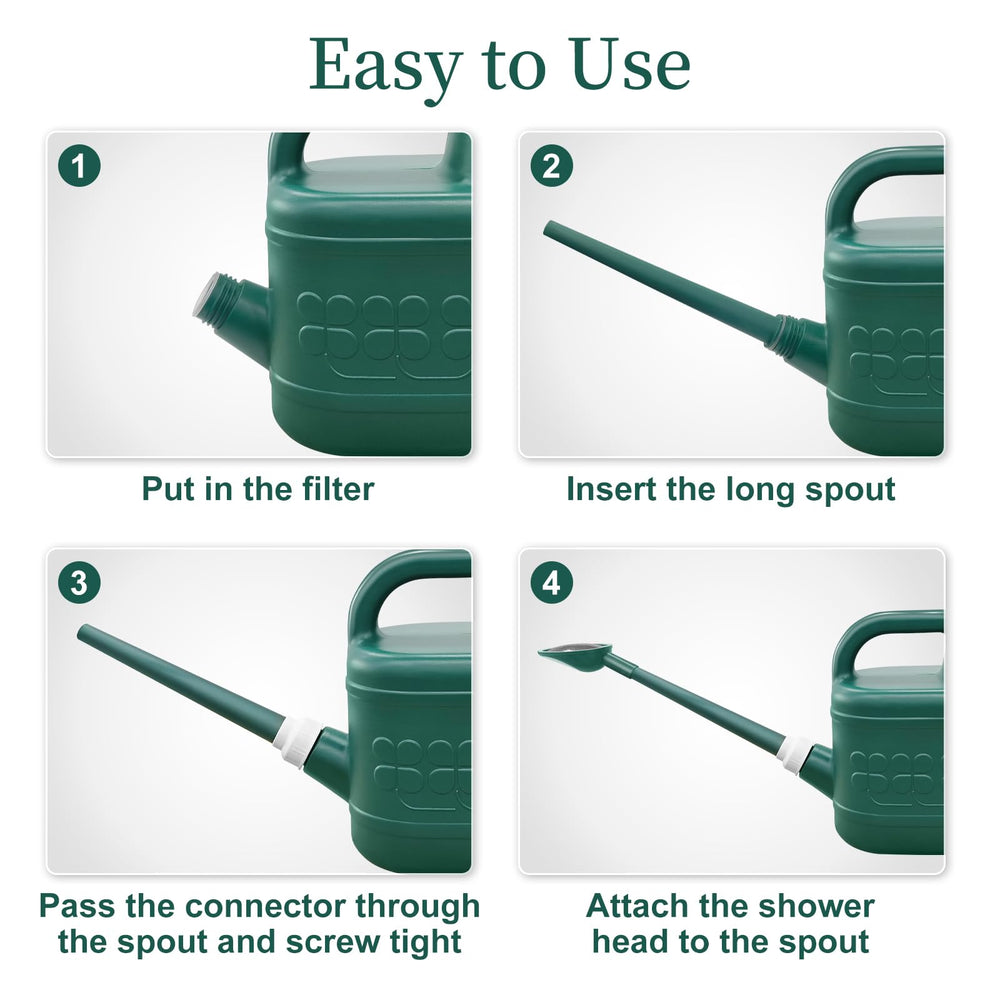 Easy to Use

1

Put in the filter

2

Insert the long spout

3

Pass the connector through the spout and screw tight

4

Attach the shower head to the spout