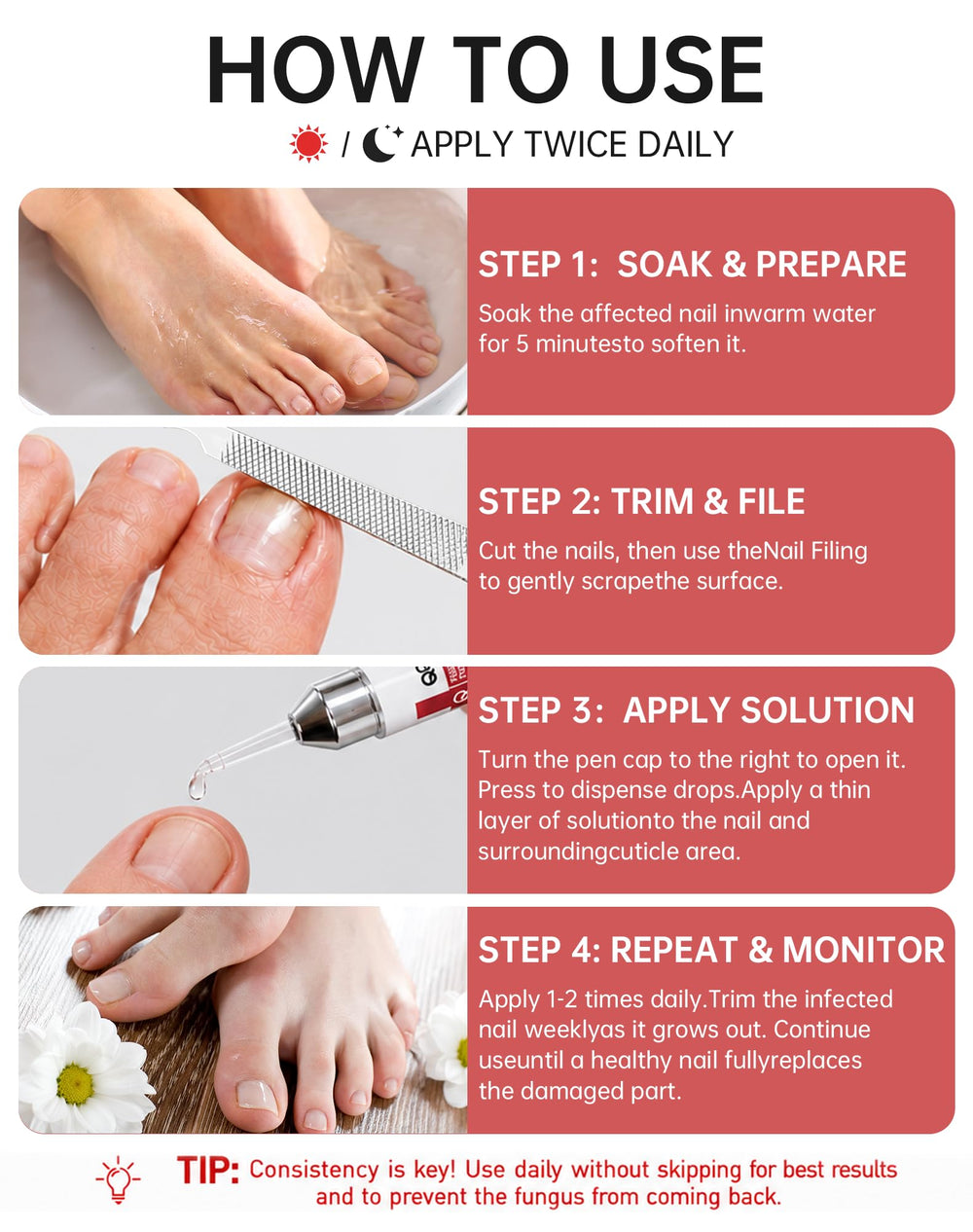 HOW TO USE

/ APPLY TWICE DAILY

STEP 1: SOAK & PREPARE

Soak the affected nail inwarm water for 5 minutesto soften it.

STEP 2: TRIM & FILE

Cut the nails, then use theNail Filing to gently scrapethe surface.

STEP 3: APPLY SOLUTION

Turn the pen cap to the right to open it. Press to dispense drops.Apply a thin layer of solutionto the nail and surroundingcuticle area.

STEP 4: REPEAT & MONITOR

Apply 1-2 times daily.Trim the infected nail weeklyas it grows out. Continue useuntil a healthy nail fullyreplaces the damaged part.

TIP: Consistency is key! Use daily without skipping for best results and to prevent the fungus from coming back.