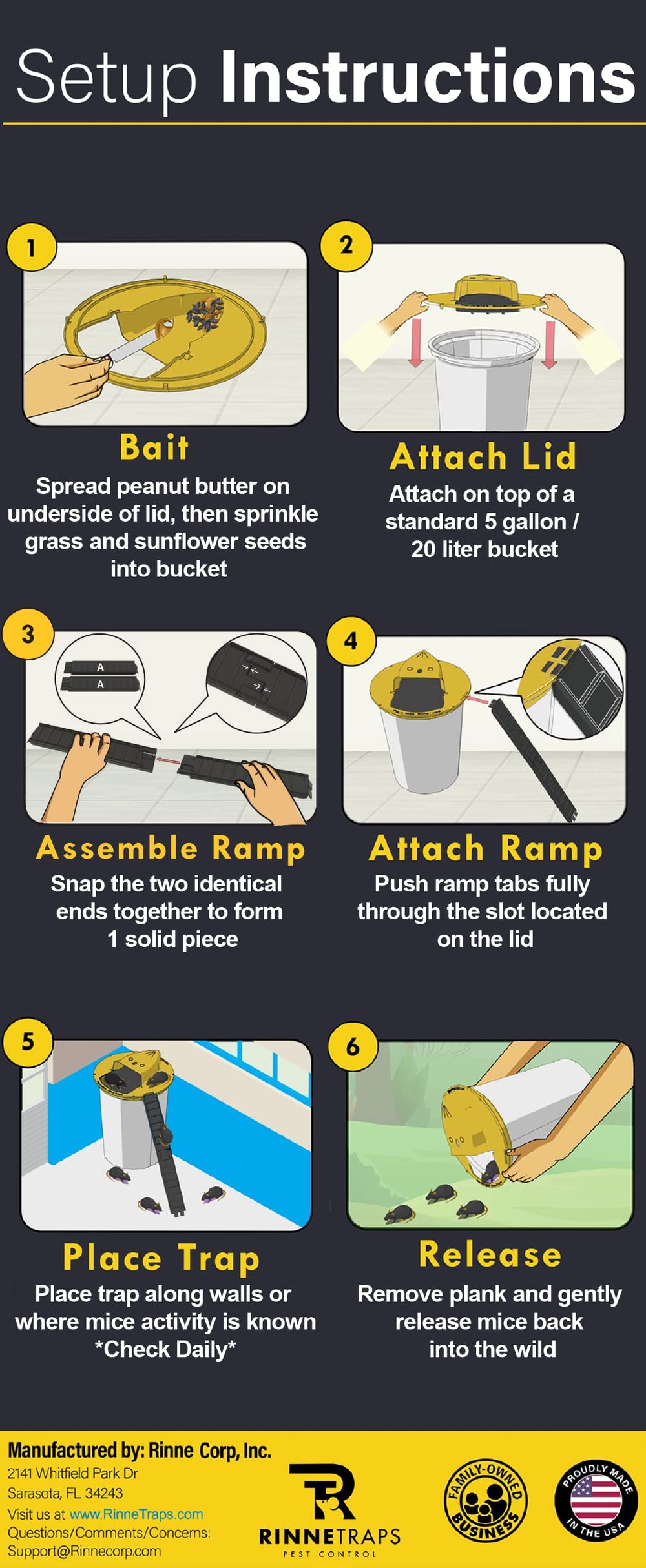 Setup Instructions

1

Bait
Spread peanut butter on underside of lid, then sprinkle grass and sunflower seeds into bucket

2

Attach Lid
Attach on top of a standard 5 gallon / 20 liter bucket

3

A
A

Assemble Ramp
Snap the two identical ends together to form 1 solid piece

4

Attach Ramp
Push ramp tabs fully through the slot located on the lid

5

Place Trap
Place trap along walls or where mice activity is known *Check Daily*

6

Release
Remove plank and gently release mice back into the wild

Manufactured by: Rinne Corp, Inc.
2141 Whitfield Park Dr
Sarasota, FL 34243
Visit us at www.RinneTraps.com
Questions/Comments/Concerns:
Support@Rinnecorp.com

RINNETRAPS
PEST CONTROL

FAMILY-OWNED BUSINESS

PROUDLY MADE IN THE USA