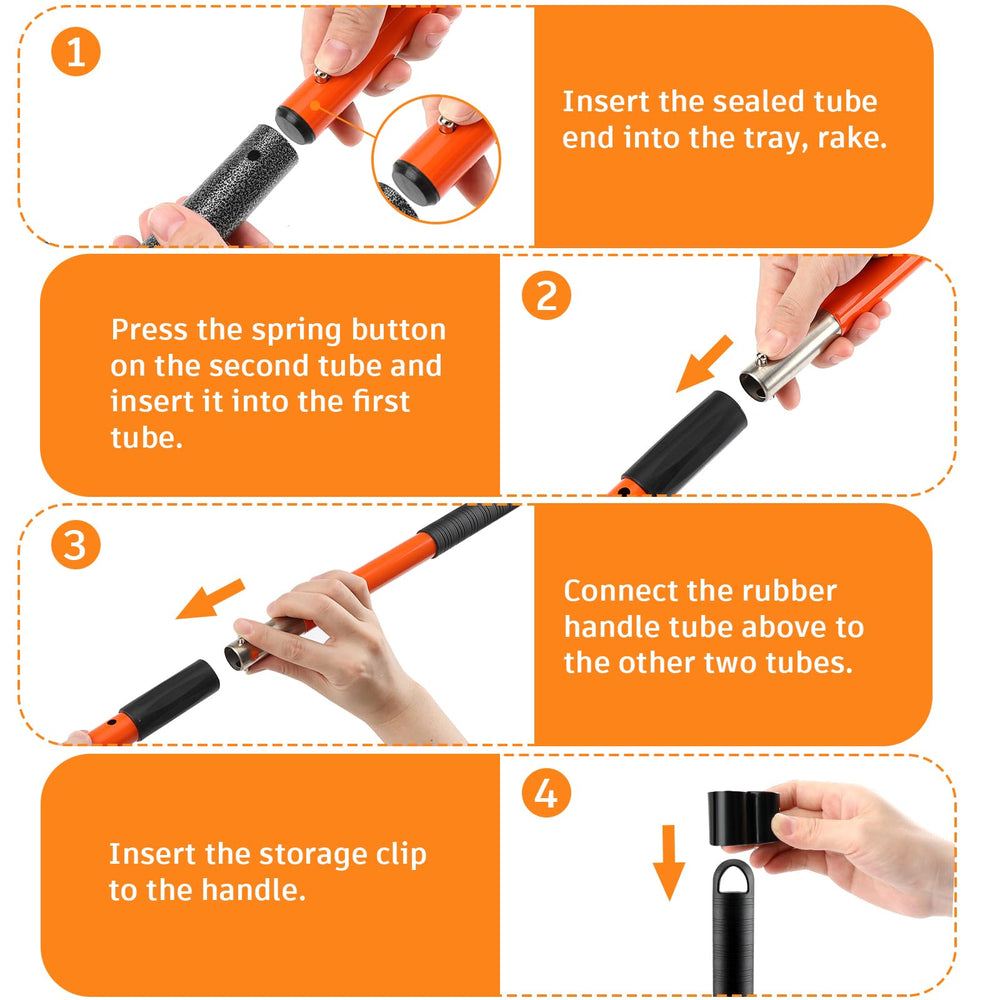 1

Insert the sealed tube end into the tray, rake.

Press the spring button on the second tube and insert it into the first tube.

2

3

Connect the rubber handle tube above to the other two tubes.

Insert the storage clip to the handle.

4