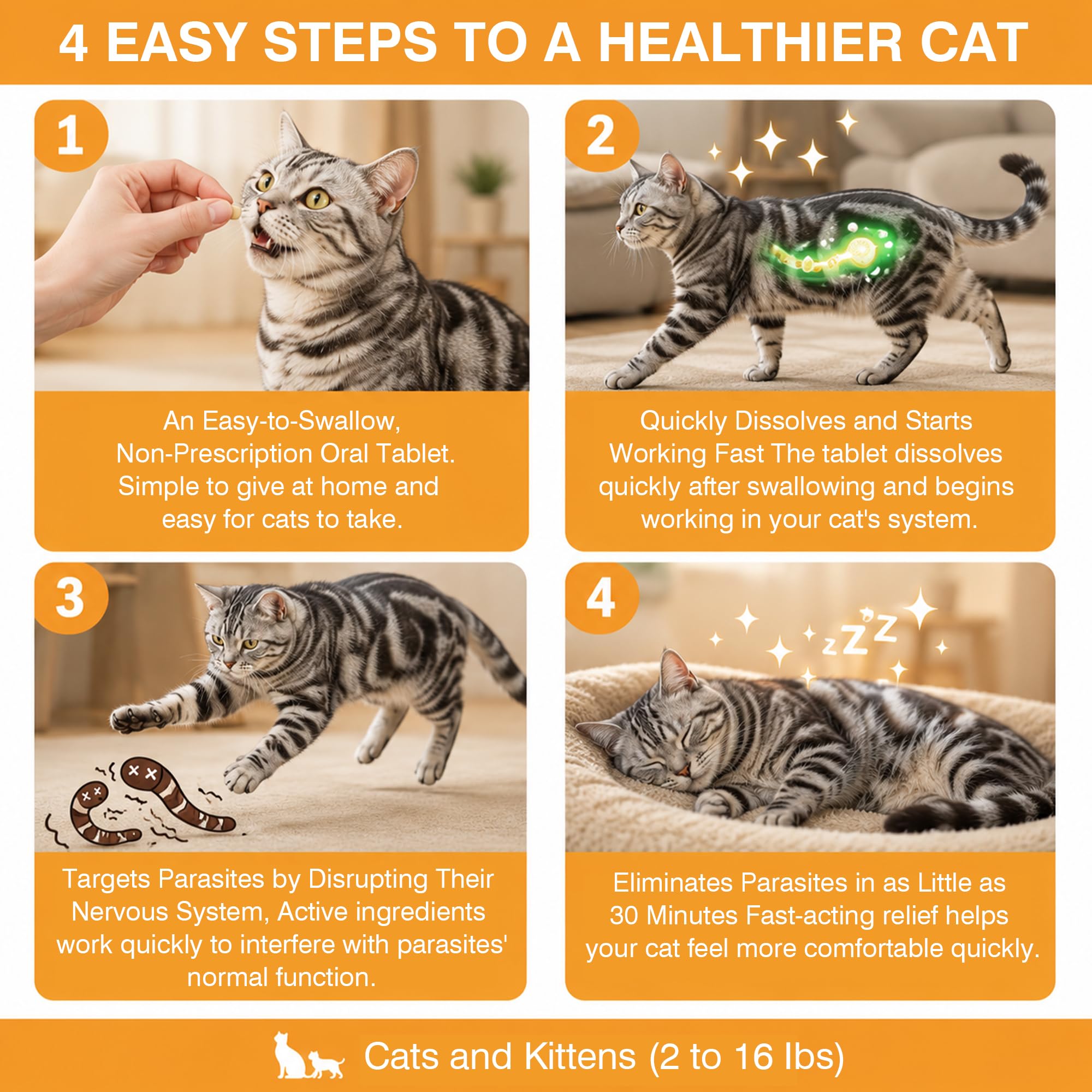 4 EASY STEPS TO A HEALTHIER CAT

1

An Easy-to-Swallow, Non-Prescription Oral Tablet. Simple to give at home and easy for cats to take.

2

Quickly Dissolves and Starts Working Fast The tablet dissolves quickly after swallowing and begins working in your cat's system.

3

Targets Parasites by Disrupting Their Nervous System, Active ingredients work quickly to interfere with parasites' normal function.

4

zZZ

Eliminates Parasites in as Little as 30 Minutes Fast-acting relief helps your cat feel more comfortable quickly.

Cats and Kittens (2 to 16 lbs)