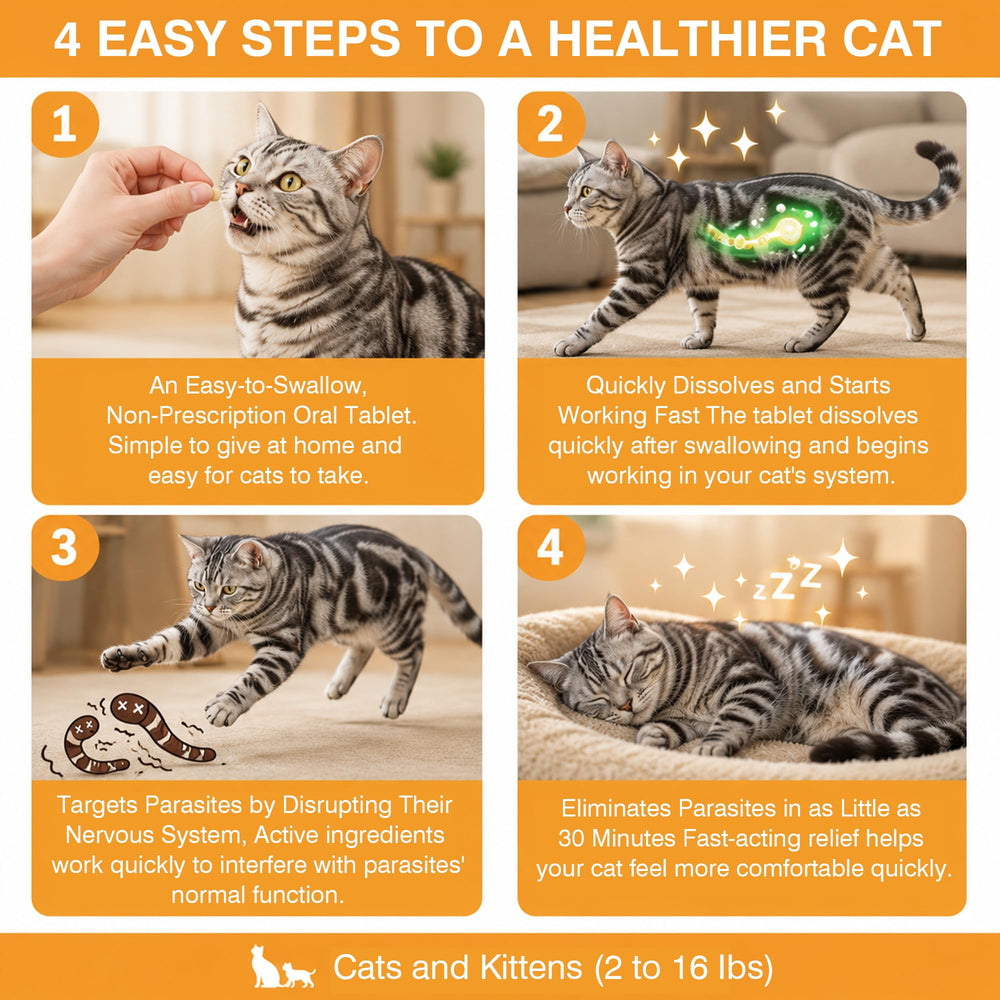 4 EASY STEPS TO A HEALTHIER CAT

1

An Easy-to-Swallow, Non-Prescription Oral Tablet. Simple to give at home and easy for cats to take.

2

Quickly Dissolves and Starts Working Fast The tablet dissolves quickly after swallowing and begins working in your cat's system.

3

Targets Parasites by Disrupting Their Nervous System, Active ingredients work quickly to interfere with parasites' normal function.

4

zZZ

Eliminates Parasites in as Little as 30 Minutes Fast-acting relief helps your cat feel more comfortable quickly.

Cats and Kittens (2 to 16 lbs)