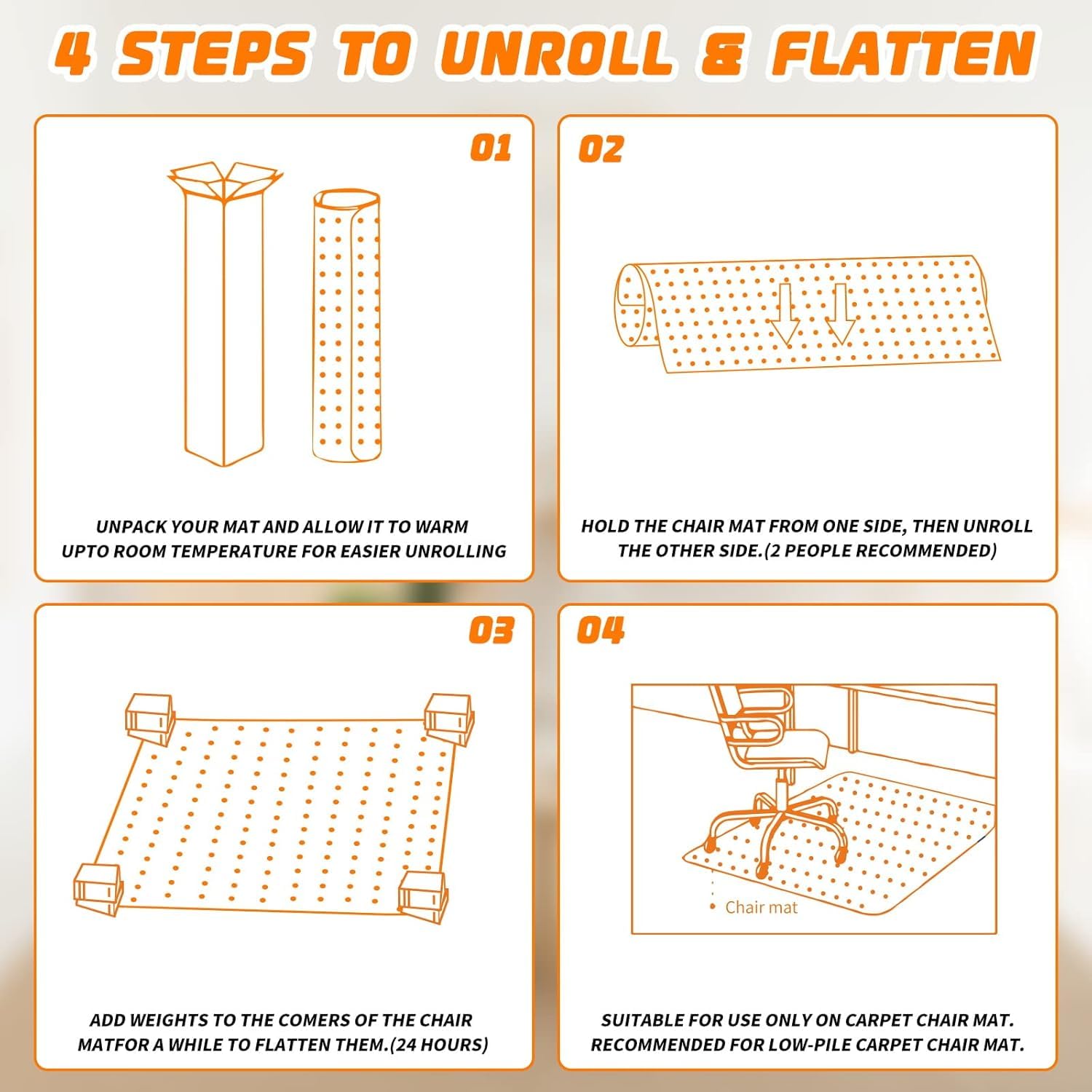 4 STEPS TO UNROLL & FLATTEN

01

UNPACK YOUR MAT AND ALLOW IT TO WARM UPTO ROOM TEMPERATURE FOR EASIER UNROLLING

02

HOLD THE CHAIR MAT FROM ONE SIDE, THEN UNROLL THE OTHER SIDE.(2 PEOPLE RECOMMENDED)

03

ADD WEIGHTS TO THE COMERS OF THE CHAIR MATFOR A WHILE TO FLATTEN THEM.(24 HOURS)

04

Chair mat

SUITABLE FOR USE ONLY ON CARPET CHAIR MAT. RECOMMENDED FOR LOW-PILE CARPET CHAIR MAT.